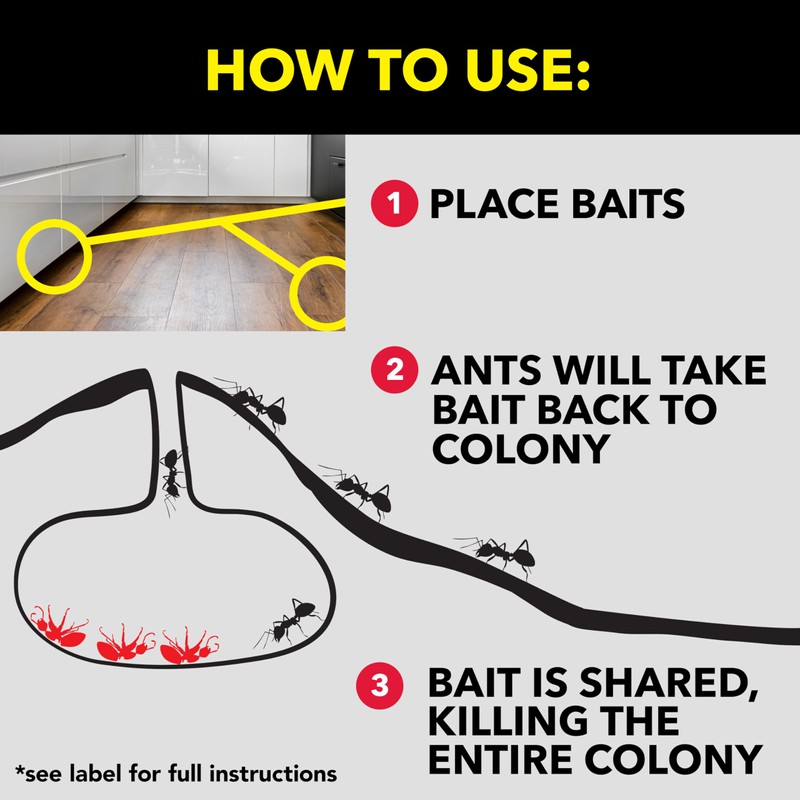 HOW TO USE:

1 PLACE BAITS

2 ANTS WILL TAKE BAIT BACK TO COLONY

3 BAIT IS SHARED, KILLING THE ENTIRE COLONY

*see label for full instructions