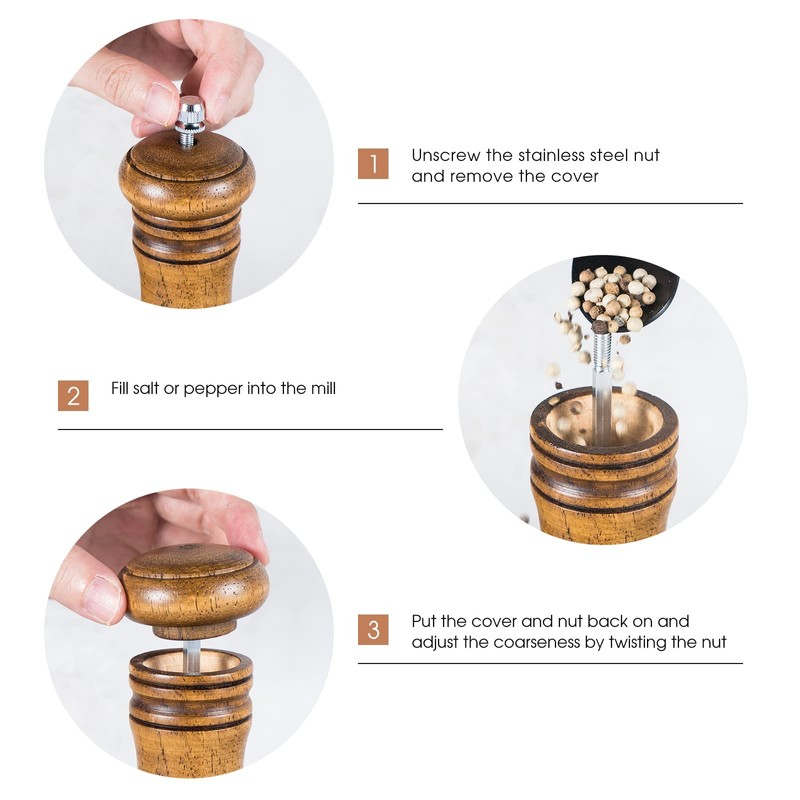 1 Unscrew the stainless steel nut and remove the cover

2 Fill salt or pepper into the mill

3 Put the cover and nut back on and adjust the coarseness by twisting the nut