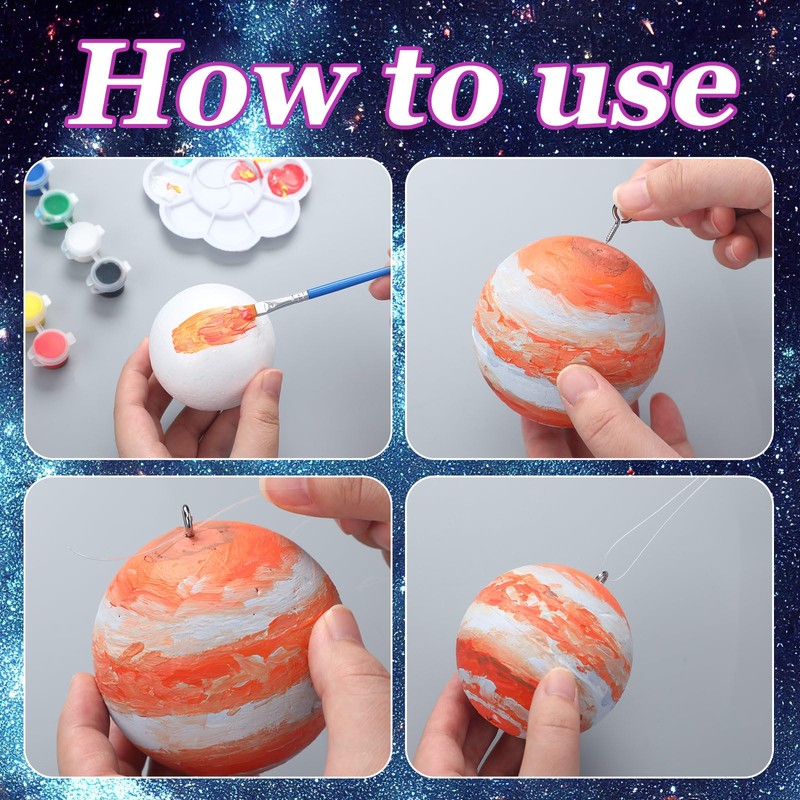 How to use