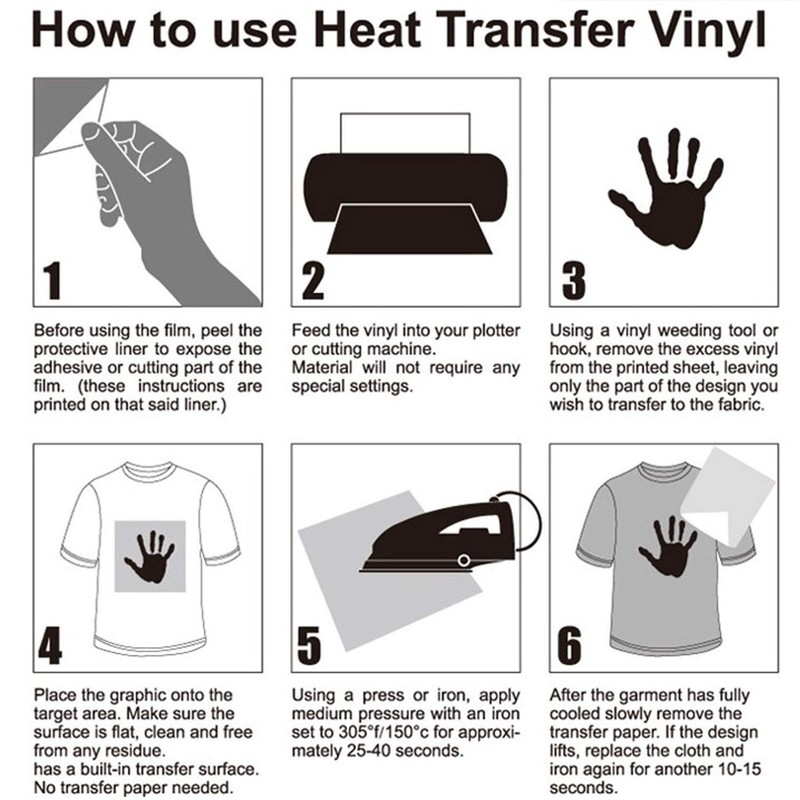 How to use Heat Transfer Vinyl

1

Before using the film, peel the protective liner to expose the adhesive or cutting part of the film. (these instructions are printed on that said liner.)

2

Feed the vinyl into your plotter or cutting machine.
Material will not require any special settings.

3

Using a vinyl weeding tool or hook, remove the excess vinyl from the printed sheet, leaving only the part of the design you wish to transfer to the fabric.

4

Place the graphic onto the target area. Make sure the surface is flat, clean and free from any residue.
has a built-in transfer surface.
No transfer paper needed.

5

Using a press or iron, apply medium pressure with an iron set to 305°f/150°c for approximately 25-40 seconds.

6

After the garment has fully cooled slowly remove the transfer paper. If the design lifts, replace the cloth and iron again for another 10-15 seconds.