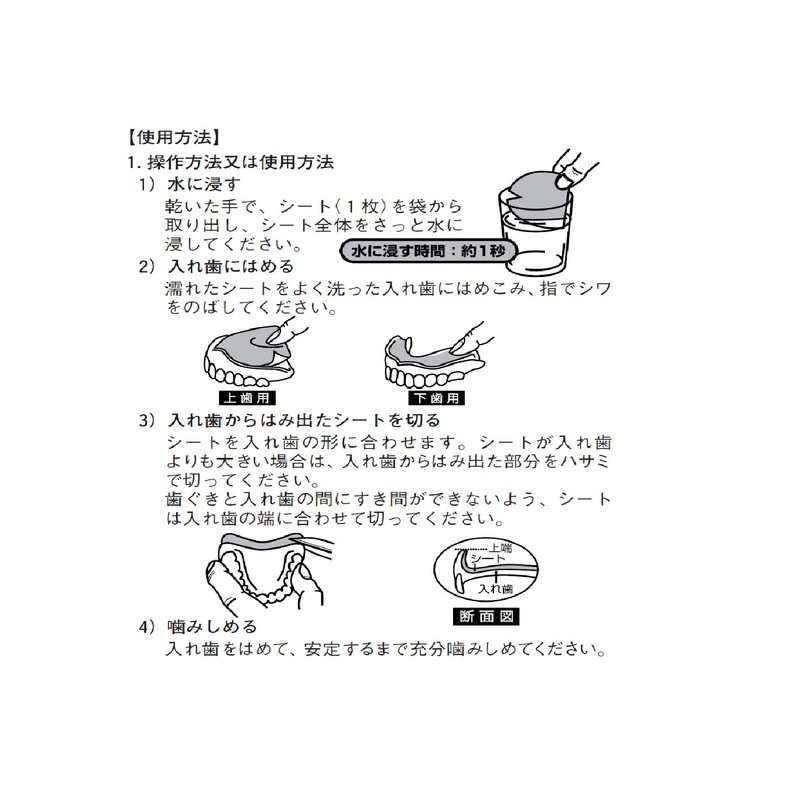 【使用方法】
1. 操作方法又は使用方法
1） 水に浸す
乾いた手で、シート（1枚）を袋から取り出し、シート全体をさっと水に浸してください。
水に浸す時間：約1秒
2） 入れ歯にはめる
濡れたシートをよく洗った入れ歯にはめこみ、指でシワをのばしてください。
上歯用
下歯用
3） 入れ歯からはみ出たシートを切る
シートを入れ歯の形に合わせます。シートが入れ歯よりも大きい場合は、入れ歯からはみ出た部分をハサミで切ってください。
歯ぐきと入れ歯の間にすき間ができないよう、シートは入れ歯の端に合わせて切ってください。
上端
シート
入れ歯
断面図
4） 噛みしめる
入れ歯をはめて、安定するまで充分噛みしめてください。