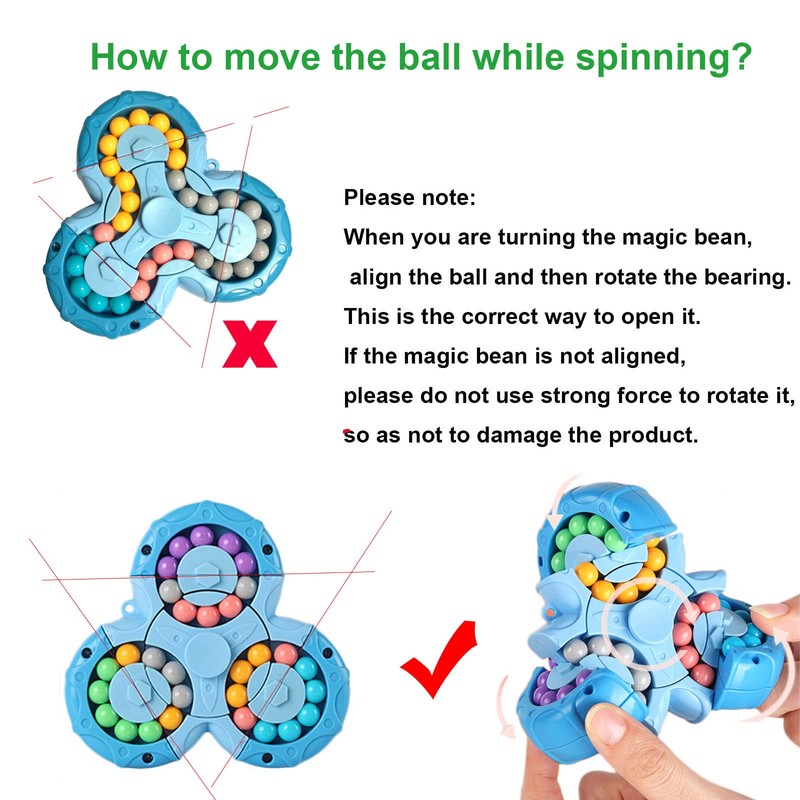 How to move the ball while spinning?

Please note:
When you are turning the magic bean, align the ball and then rotate the bearing.
This is the correct way to open it.
If the magic bean is not aligned, please do not use strong force to rotate it, so as not to damage the product.