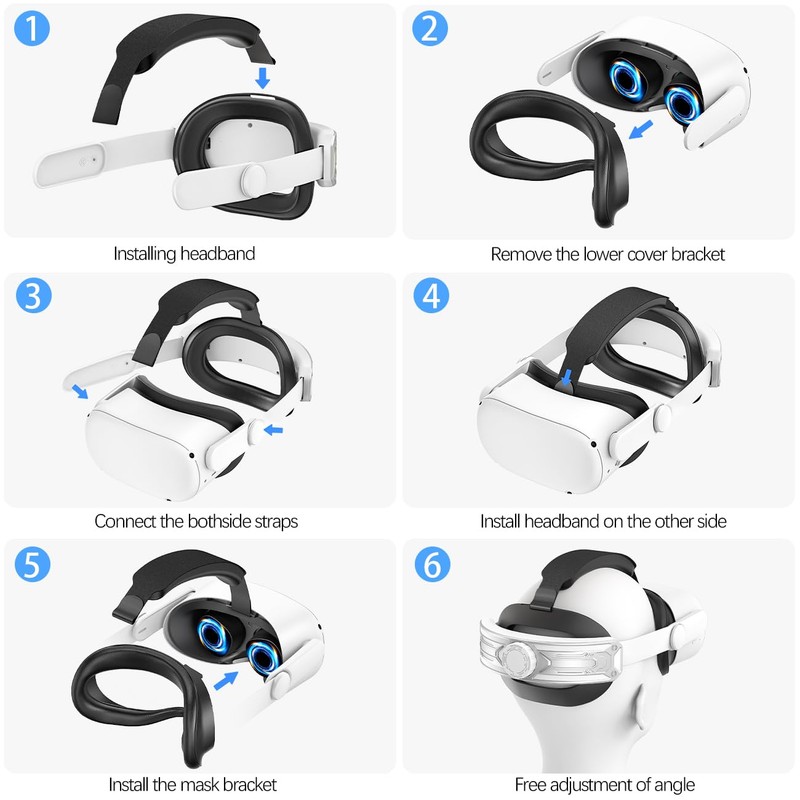 1

Installing headband

2

Remove the lower cover bracket

3

Connect the bothside straps

4

Install headband on the other side

5

Install the mask bracket

6

Free adjustment of angle