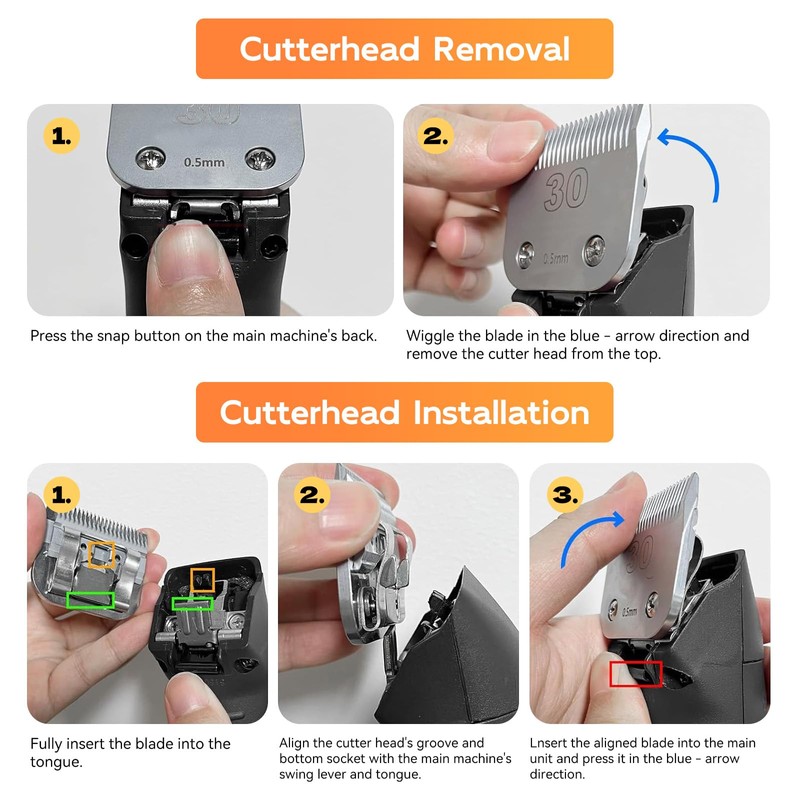 Cutterhead Removal

1.

30

0.5mm

Press the snap button on the main machine's back.

2.

30

0.5mm

Wiggle the blade in the blue - arrow direction and remove the cutter head from the top.

Cutterhead Installation

1.

Fully insert the blade into the tongue.

2.

Align the cutter head's groove and bottom socket with the main machine's swing lever and tongue.

3.

30

0.5mm

Lnsert the aligned blade into the main unit and press it in the blue - arrow direction.