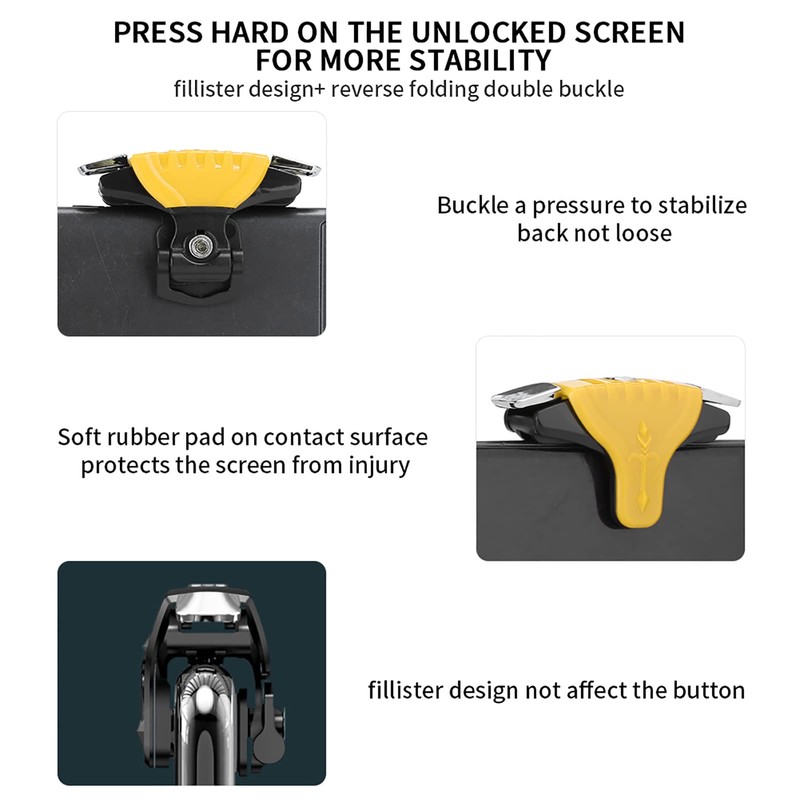 PRESS HARD ON THE UNLOCKED SCREEN FOR MORE STABILITY
fillister design+ reverse folding double buckle

Buckle a pressure to stabilize back not loose

Soft rubber pad on contact surface protects the screen from injury

fillister design not affect the button