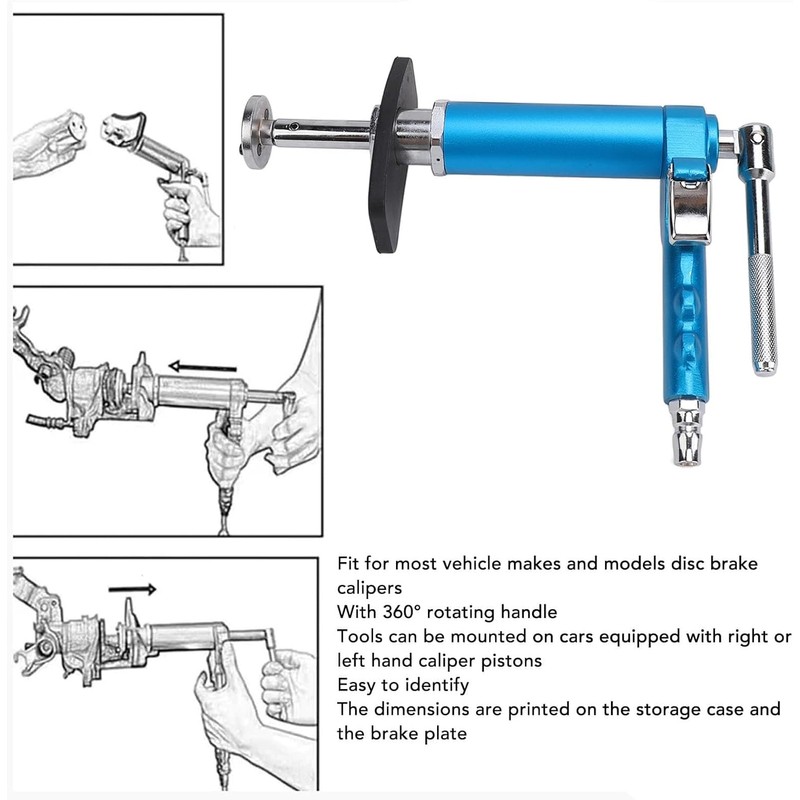 Fit for most vehicle makes and models disc brake calipers
With 360° rotating handle
Tools can be mounted on cars equipped with right or left hand caliper pistons
Easy to identify
The dimensions are printed on the storage case and the brake plate