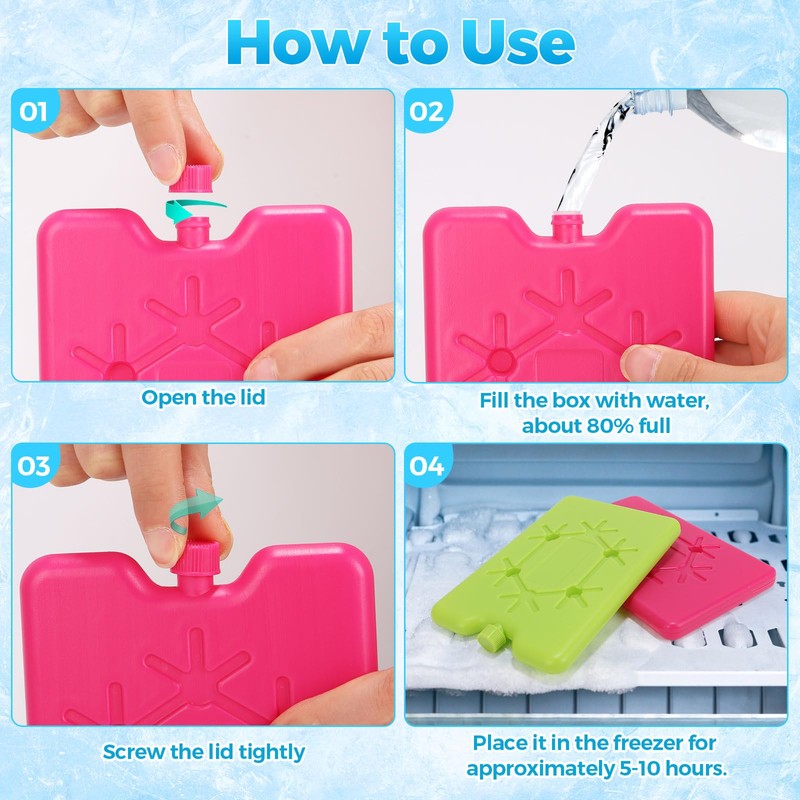 How to Use

01

Open the lid

02

Fill the box with water, about 80% full

03

Screw the lid tightly

04

Place it in the freezer for approximately 5-10 hours.