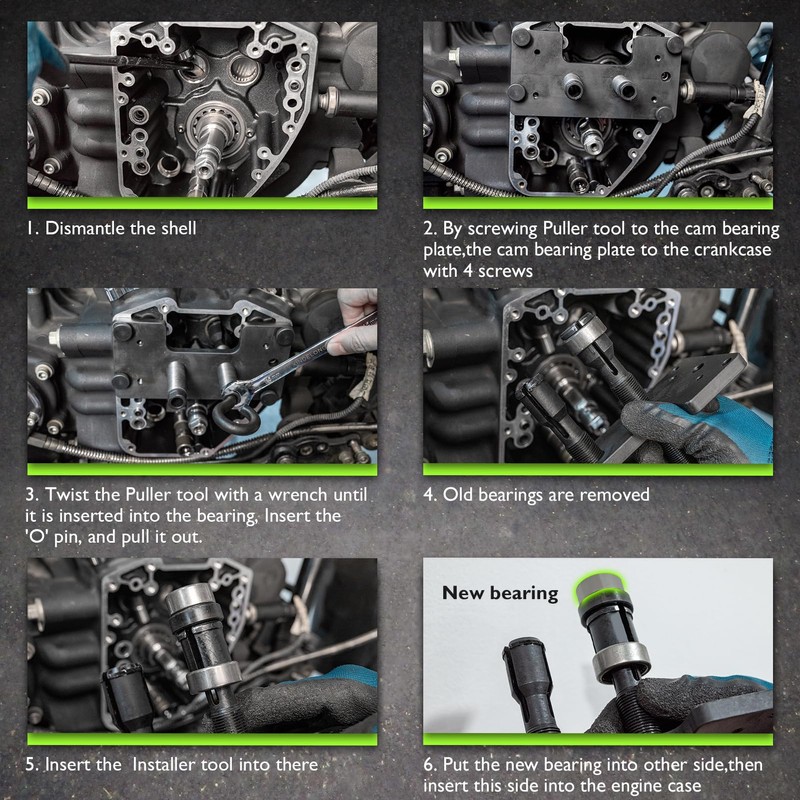 1. Dismantle the shell

2. By screwing Puller tool to the cam bearing plate,the cam bearing plate to the crankcase with 4 screws

3. Twist the Puller tool with a wrench until it is inserted into the bearing, Insert the 'O' pin, and pull it out.

4. Old bearings are removed

5. Insert the Installer tool into there

New bearing

6. Put the new bearing into other side,then insert this side into the engine case