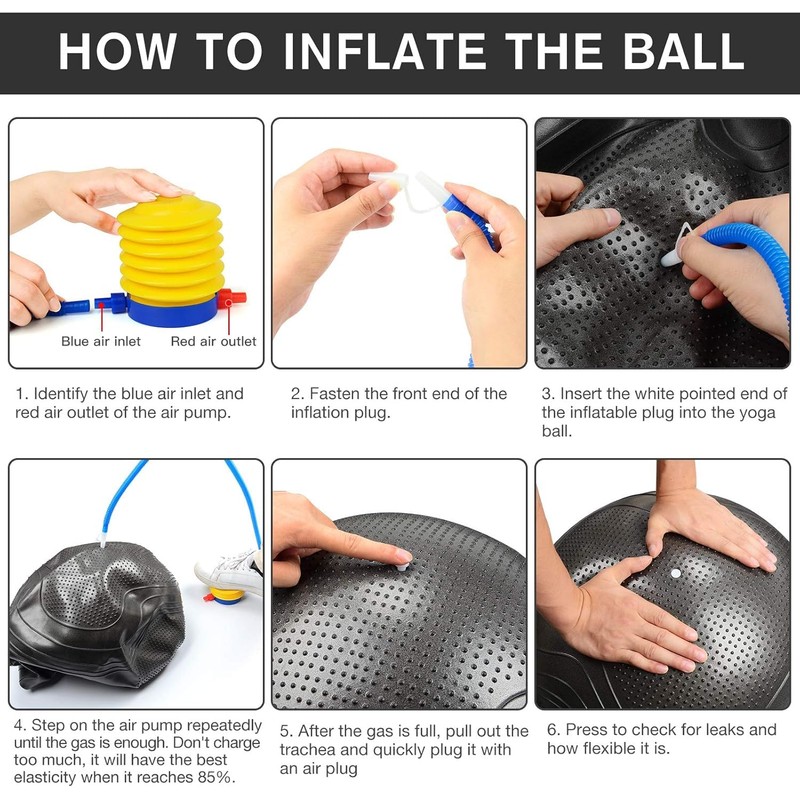 HOW TO INFLATE THE BALL

Blue air inlet

Red air outlet

1. Identify the blue air inlet and red air outlet of the air pump.

2. Fasten the front end of the inflation plug.

3. Insert the white pointed end of the inflatable plug into the yoga ball.

4. Step on the air pump repeatedly until the gas is enough. Don't charge too much, it will have the best elasticity when it reaches 85%.

5. After the gas is full, pull out the trachea and quickly plug it with an air plug

6. Press to check for leaks and how flexible it is.