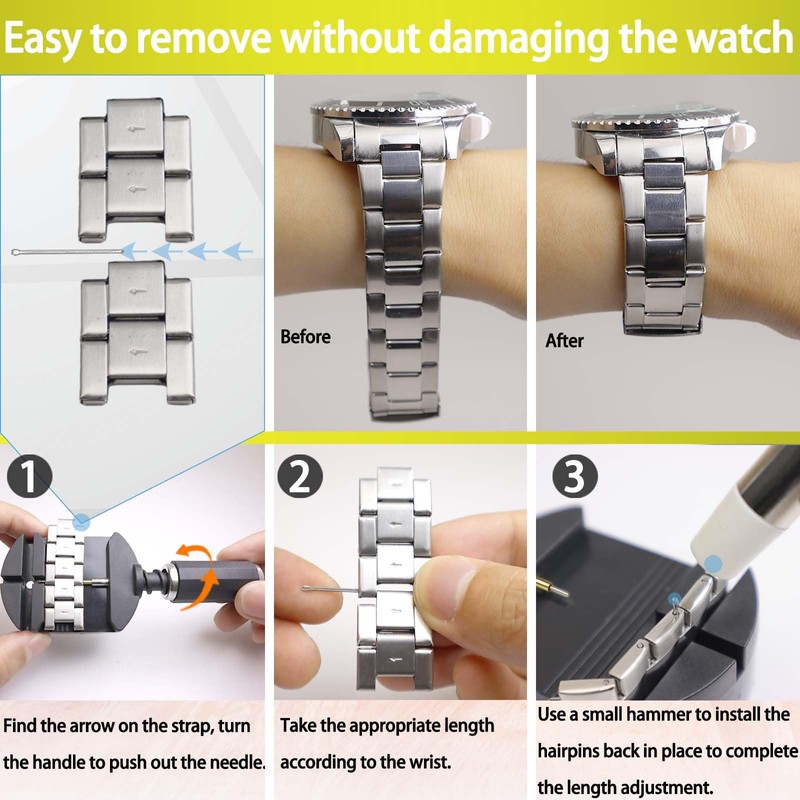 Easy to remove without damaging the watch

Before

After

1

2

3

Find the arrow on the strap, turn the handle to push out the needle.

Take the appropriate length according to the wrist.

Use a small hammer to install the hairpins back in place to complete the length adjustment.