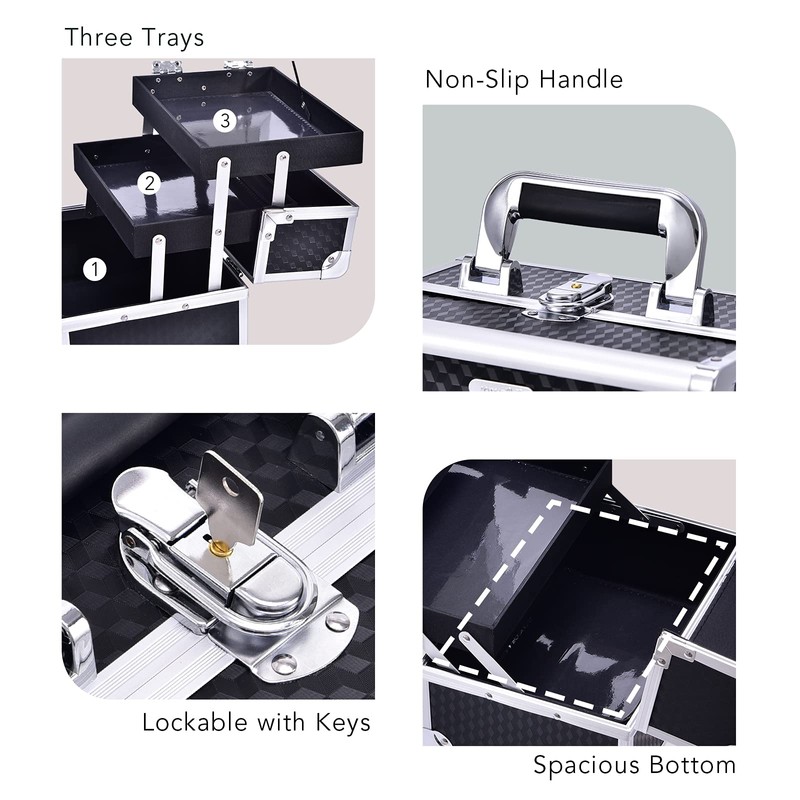 Three Trays

3

2

1

Non-Slip Handle

Lockable with Keys

Spacious Bottom