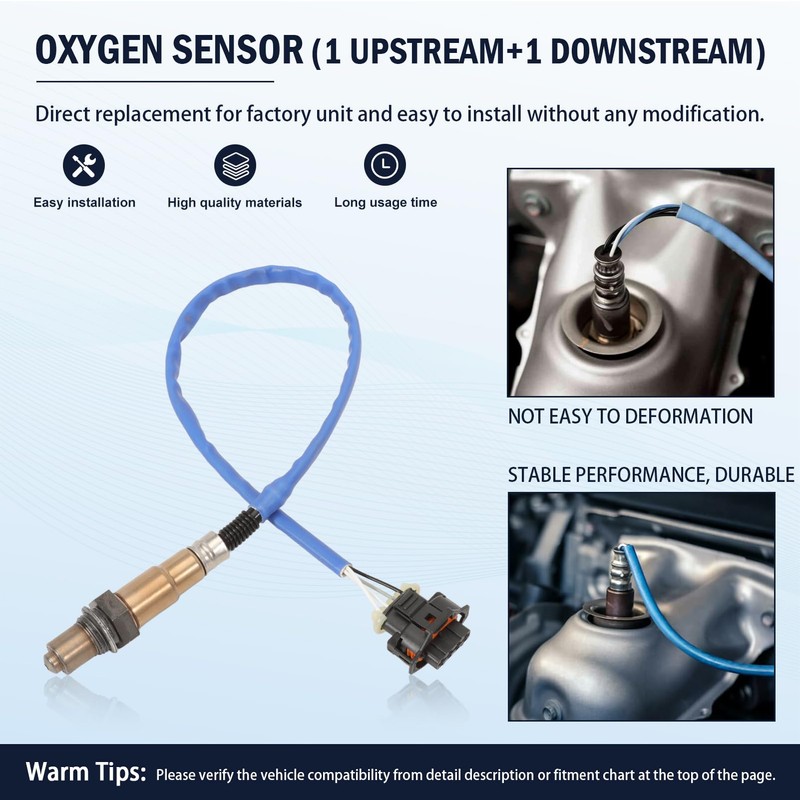 OXYGEN SENSOR (1 UPSTREAM+1 DOWNSTREAM)

Direct replacement for factory unit and easy to install without any modification.

Easy installation

High quality materials

Long usage time

NOT EASY TO DEFORMATION

STABLE PERFORMANCE, DURABLE

Warm Tips: Please verify the vehicle compatibility from detail description or fitment chart at the top of the page.