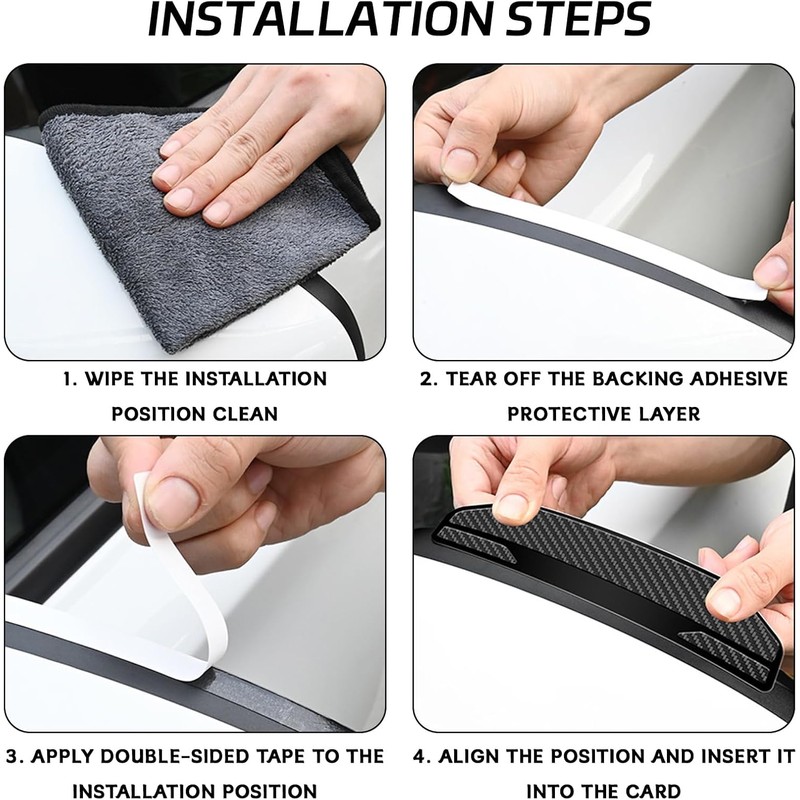 INSTALLATION STEPS

1. WIPE THE INSTALLATION POSITION CLEAN

2. TEAR OFF THE BACKING ADHESIVE PROTECTIVE LAYER

3. APPLY DOUBLE-SIDED TAPE TO THE INSTALLATION POSITION

4. ALIGN THE POSITION AND INSERT IT INTO THE CARD