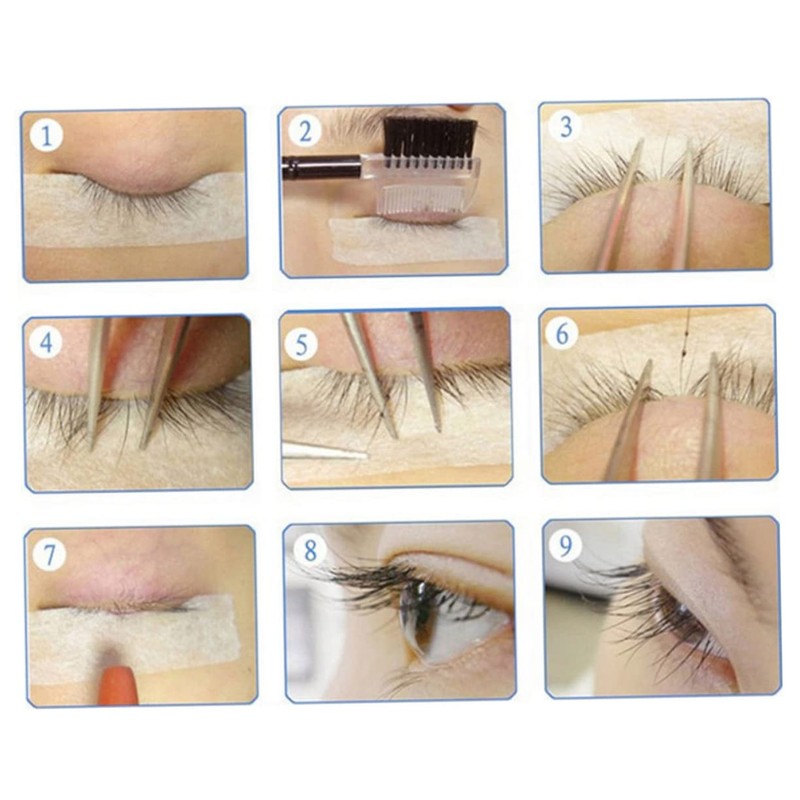 1

2

3

4

5

6

7

8

9