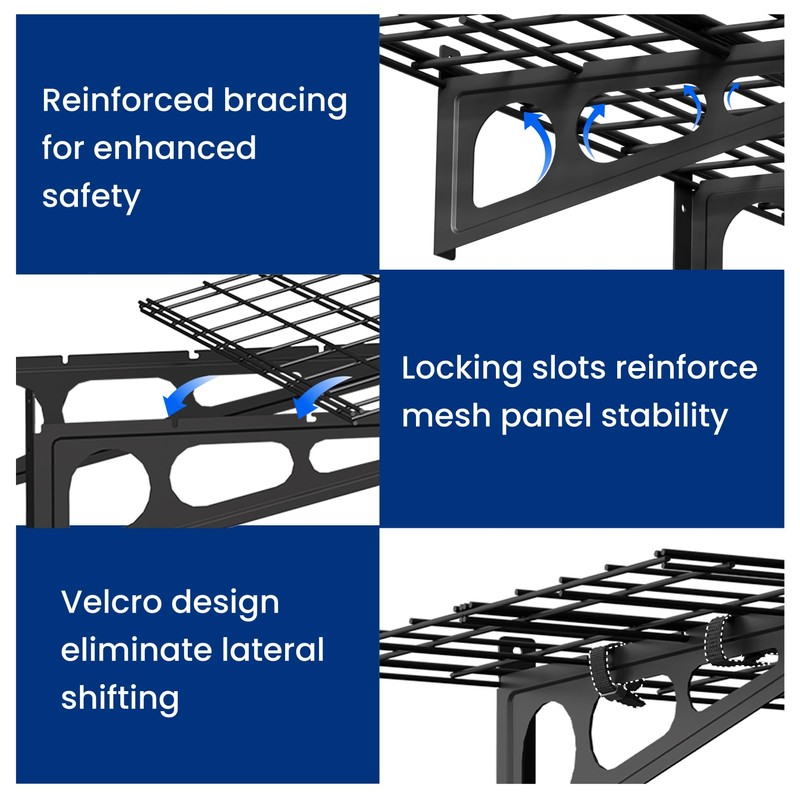 Reinforced bracing for enhanced safety

Locking slots reinforce mesh panel stability

Velcro design eliminate lateral shifting