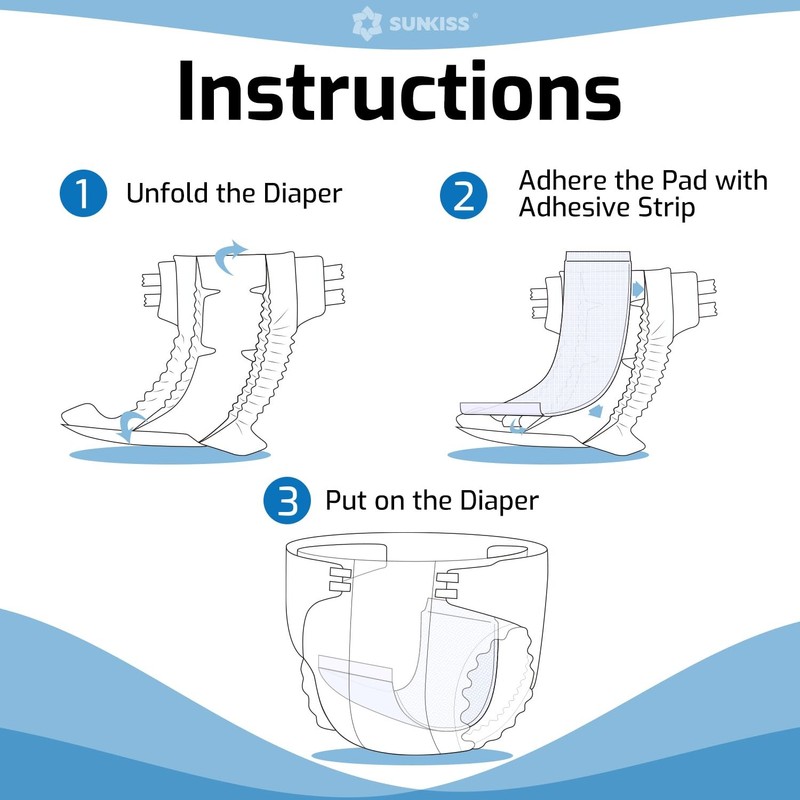 SUNKISS®

Instructions

1 Unfold the Diaper

2 Adhere the Pad with Adhesive Strip

3 Put on the Diaper