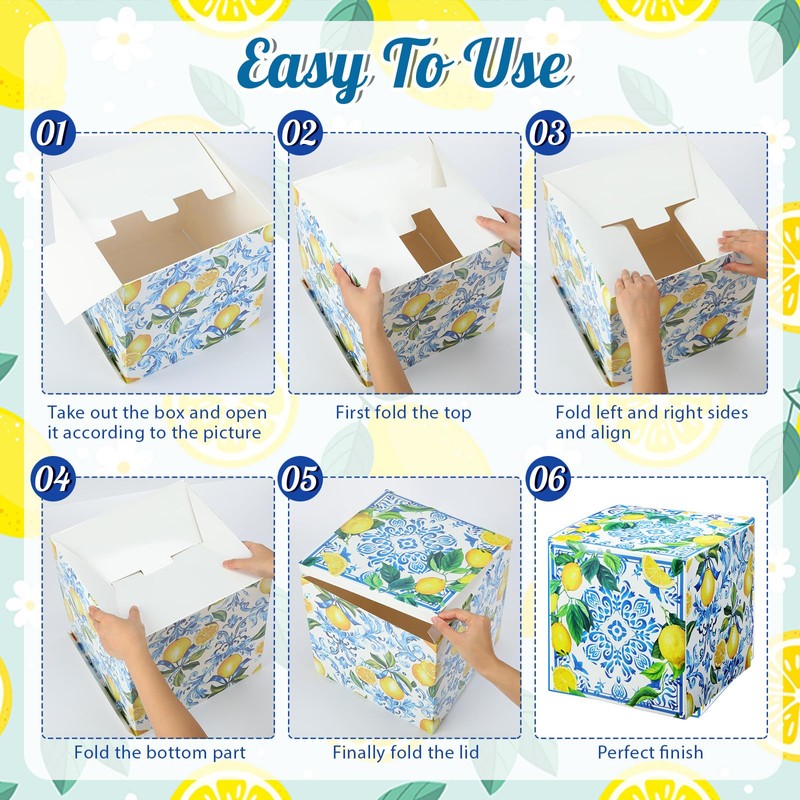 Easy To Use

01

Take out the box and open it according to the picture

02

First fold the top

03

Fold left and right sides and align

04

Fold the bottom part

05

Finally fold the lid

06

Perfect finish