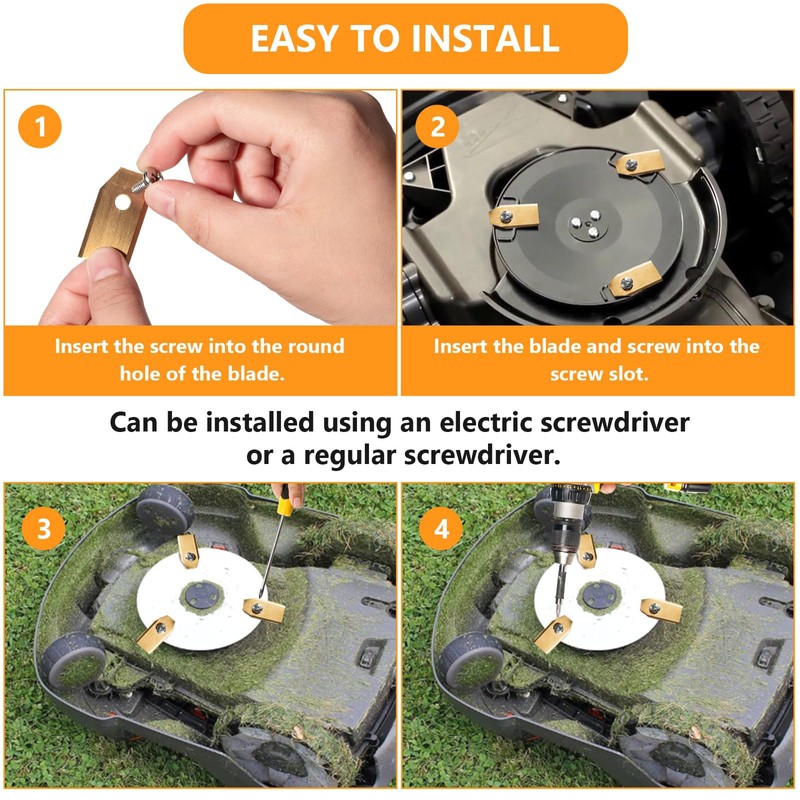 EASY TO INSTALL

1

Insert the screw into the round hole of the blade.

2

Insert the blade and screw into the screw slot.

Can be installed using an electric screwdriver or a regular screwdriver.

3

4