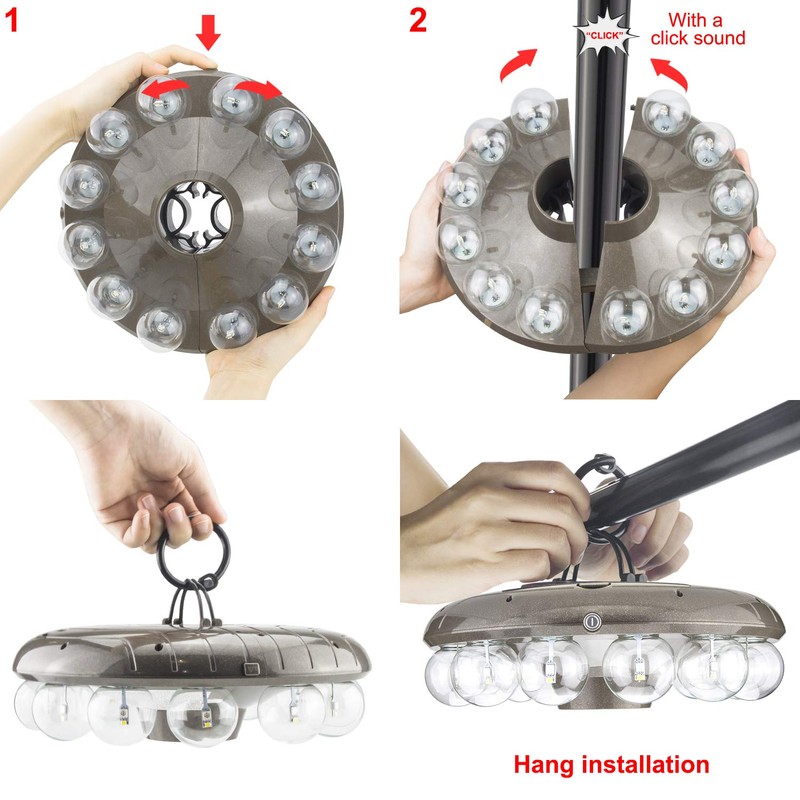 1

2

"CLICK"

With a click sound

Hang installation