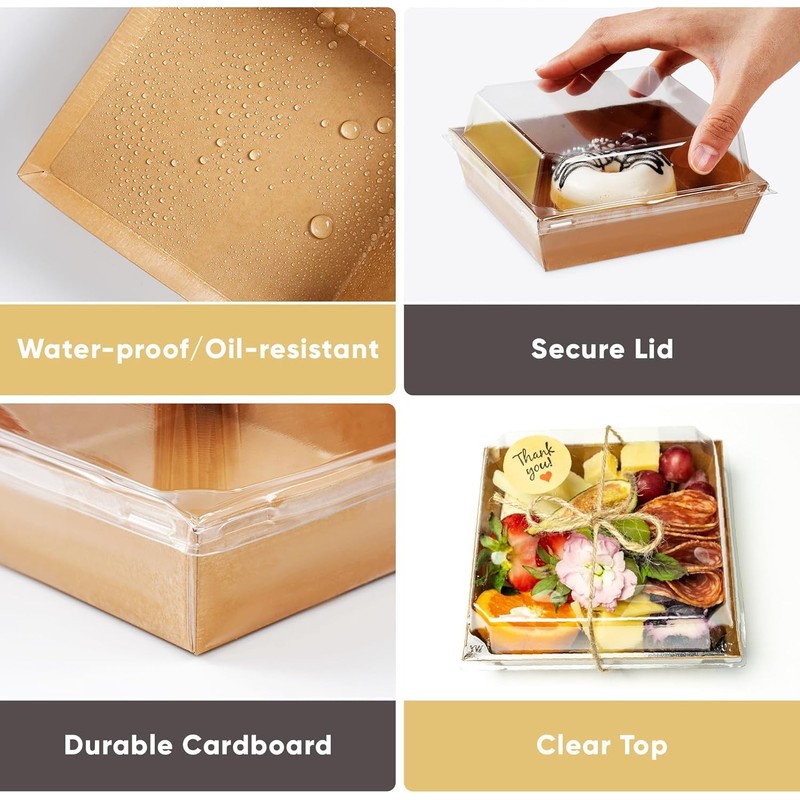 Water-proof/Oil-resistant

Secure Lid

Thank you!

Durable Cardboard

Clear Top