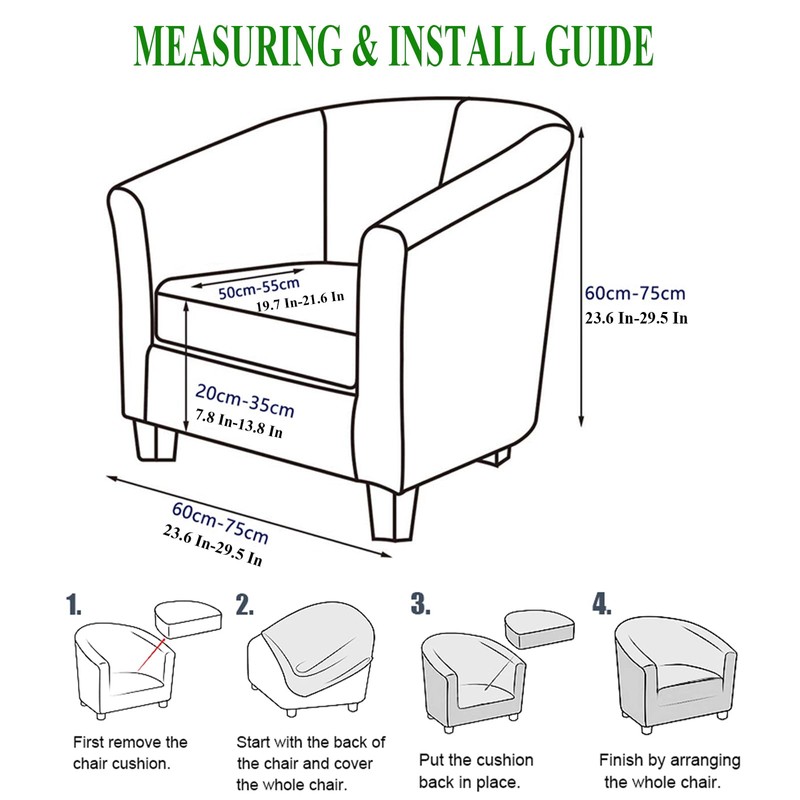 MEASURING & INSTALL GUIDE

50cm-55cm
19.7 In-21.6 In

60cm-75cm
23.6 In-29.5 In

20cm-35cm
7.8 In-13.8 In

60cm-75cm
23.6 In-29.5 In

1.
First remove the chair cushion.

2.
Start with the back of the chair and cover the whole chair.

3.
Put the cushion back in place.

4.
Finish by arranging the whole chair.