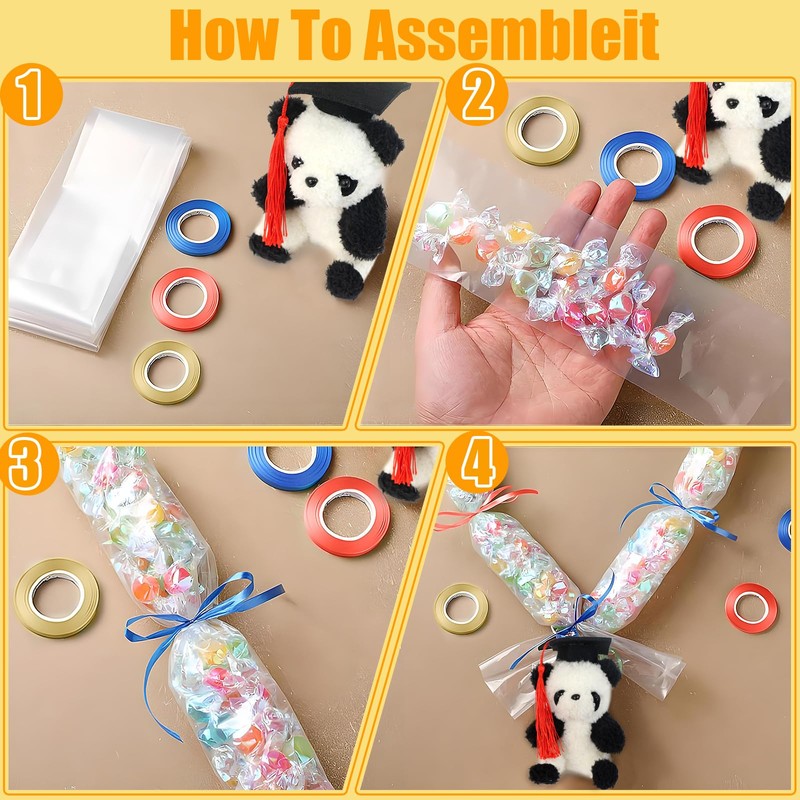 How To Assembleit

1

2

3

4