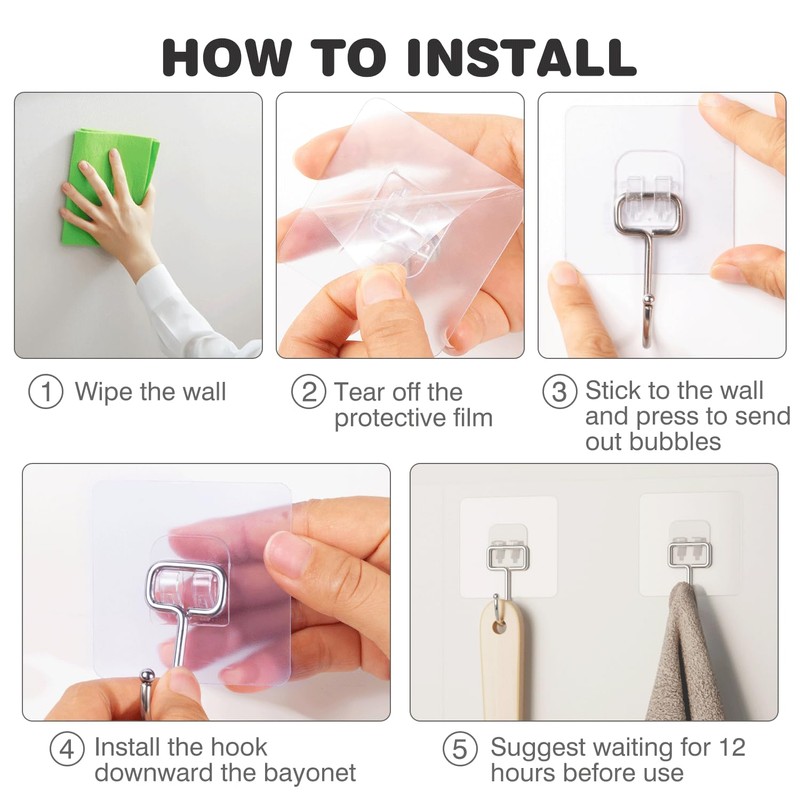 HOW TO INSTALL

① Wipe the wall

② Tear off the protective film

③ Stick to the wall and press to send out bubbles

④ Install the hook downward the bayonet

⑤ Suggest waiting for 12 hours before use