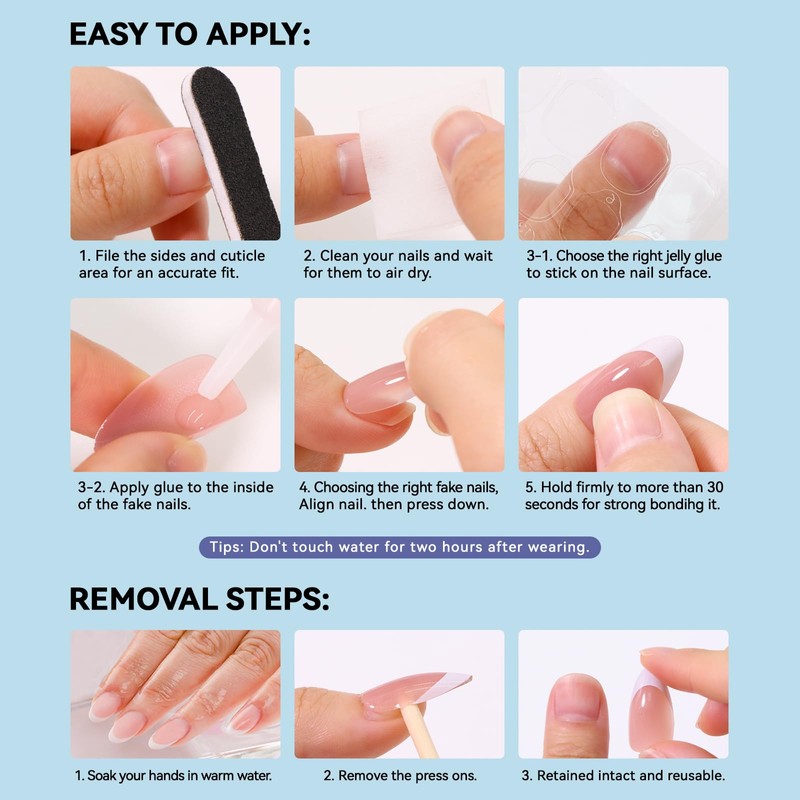 EASY TO APPLY:

1. File the sides and cuticle area for an accurate fit.

2. Clean your nails and wait for them to air dry.

3-1. Choose the right jelly glue to stick on the nail surface.

3-2. Apply glue to the inside of the fake nails.

4. Choosing the right fake nails, Align nail. then press down.

5. Hold firmly to more than 30 seconds for strong bondihg it.

Tips: Don't touch water for two hours after wearing.

REMOVAL STEPS:

1. Soak your hands in warm water.

2. Remove the press ons.

3. Retained intact and reusable.