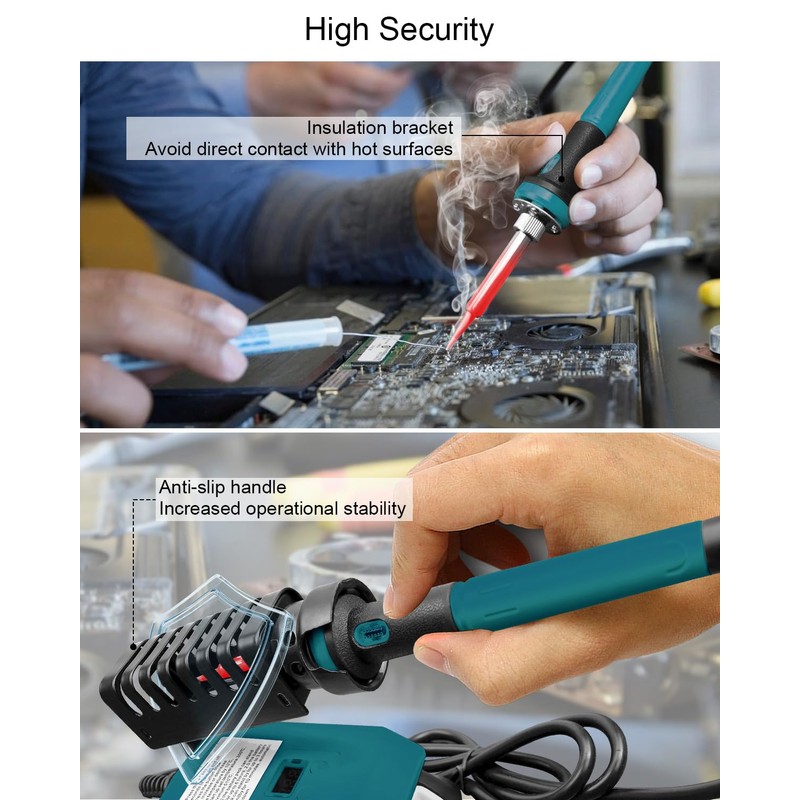 High Security

Insulation bracket
Avoid direct contact with hot surfaces

Anti-slip handle
Increased operational stability