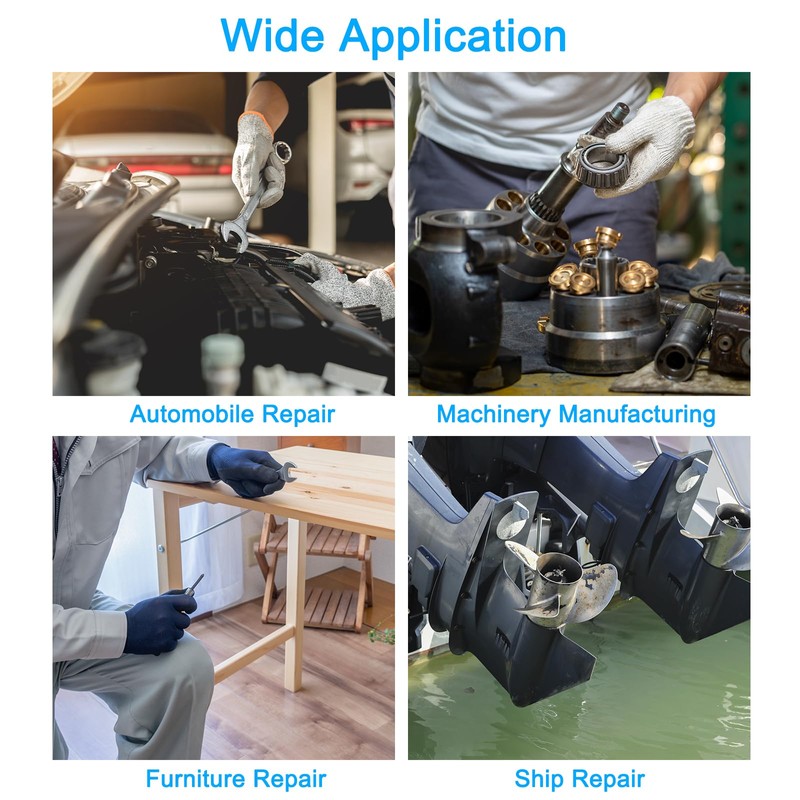 Wide Application

Automobile Repair

Machinery Manufacturing

Furniture Repair

Ship Repair