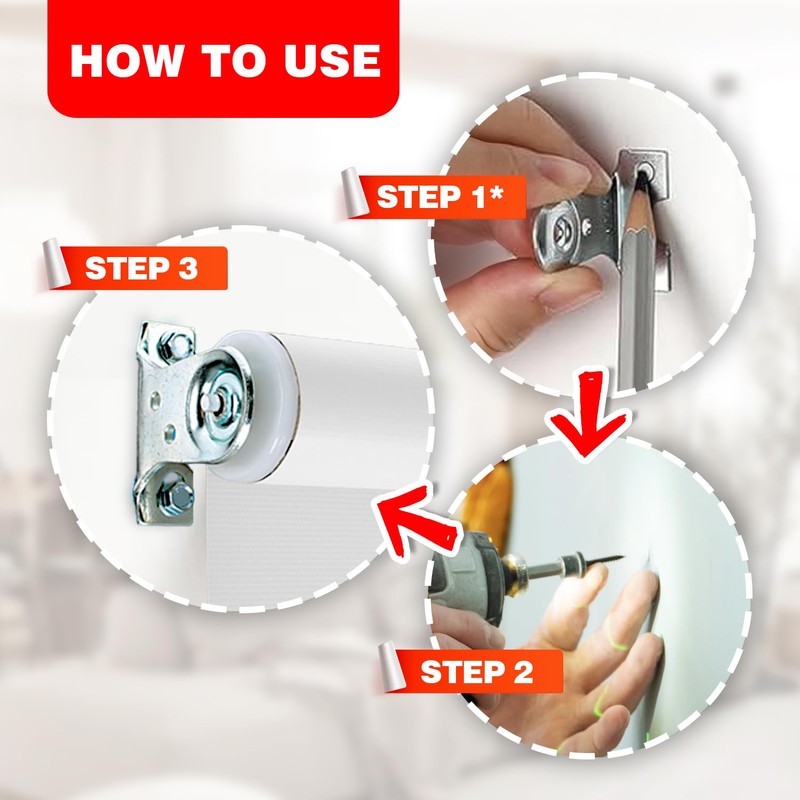 HOW TO USE

STEP 1*

STEP 3

STEP 2