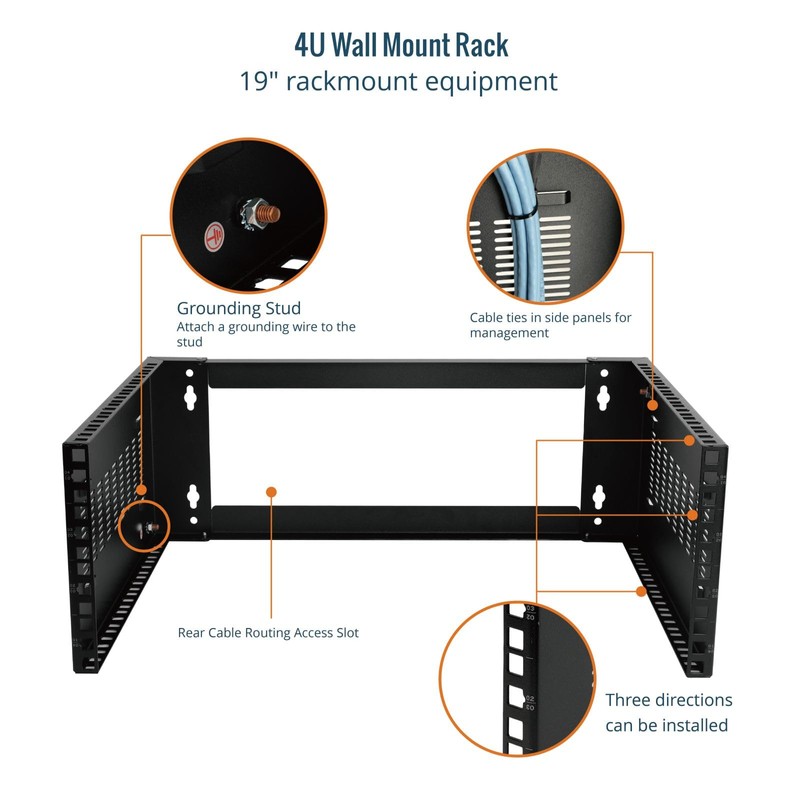 4U Wall Mount Rack
19" rackmount equipment

Grounding Stud
Attach a grounding wire to the stud

Cable ties in side panels for management

Rear Cable Routing Access Slot

Three directions can be installed