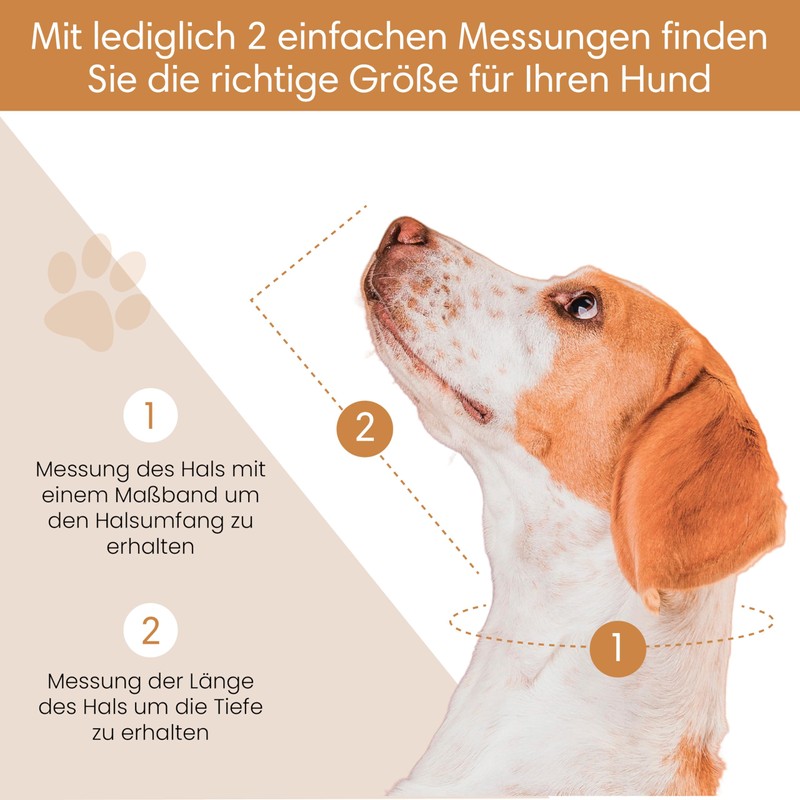 Mit lediglich 2 einfachen Messungen finden Sie die richtige Größe für Ihren Hund

1

Messung des Hals mit einem Maßband um den Halsumfang zu erhalten

2

Messung der Länge des Hals um die Tiefe zu erhalten

2

1