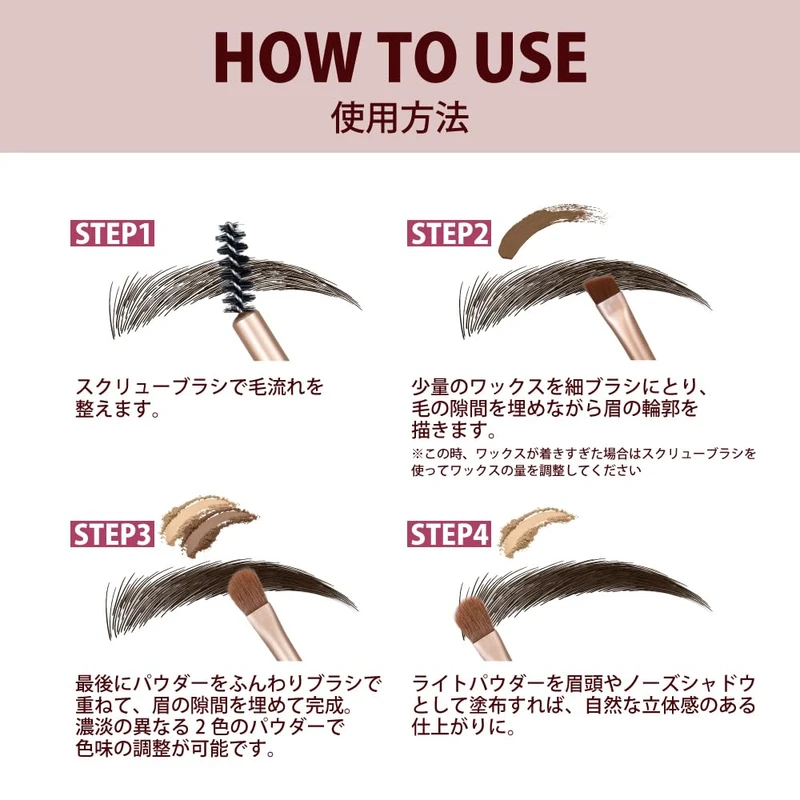 HOW TO USE
使用方法

STEP1

スクリューブラシで毛流れを整えます。

STEP2

少量のワックスを細ブラシにとり、毛の隙間を埋めながら眉の輪郭を描きます。
※この時、ワックスが着きすぎた場合はスクリューブラシを使ってワックスの量を調整してください

STEP3

最後にパウダーをふんわりブラシで重ねて、眉の隙間を埋めて完成。濃淡の異なる２色のパウダーで色味の調整が可能です。

STEP4

ライトパウダーを眉頭やノーズシャドウとして塗布すれば、自然な立体感のある仕上がりに。