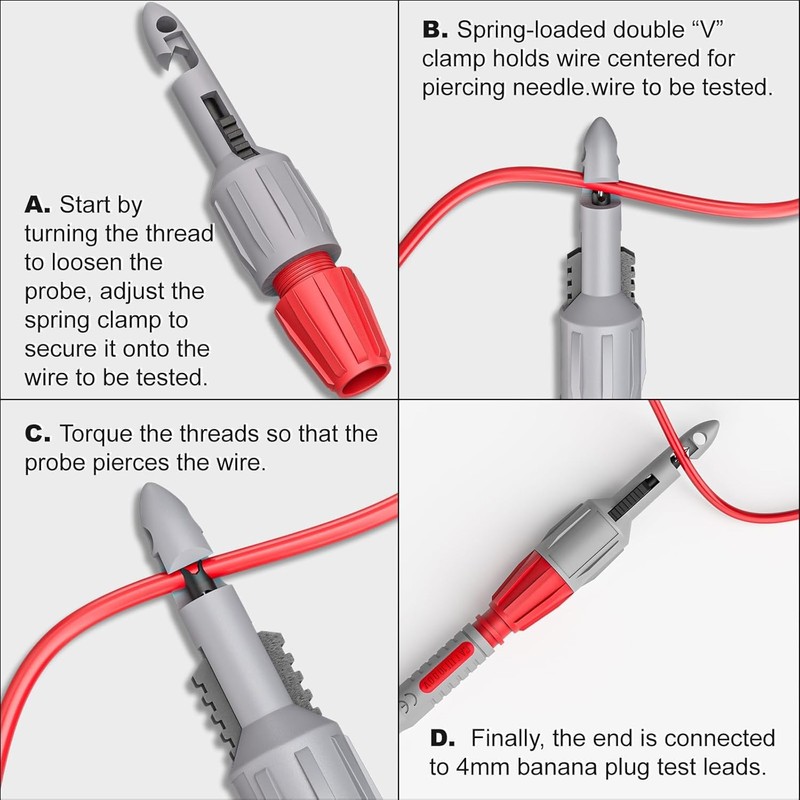 A. Start by turning the thread to loosen the probe, adjust the spring clamp to secure it onto the wire to be tested.

B. Spring-loaded double “V” clamp holds wire centered for piercing needle.wire to be tested.

C. Torque the threads so that the probe pierces the wire.

D. Finally, the end is connected to 4mm banana plug test leads.