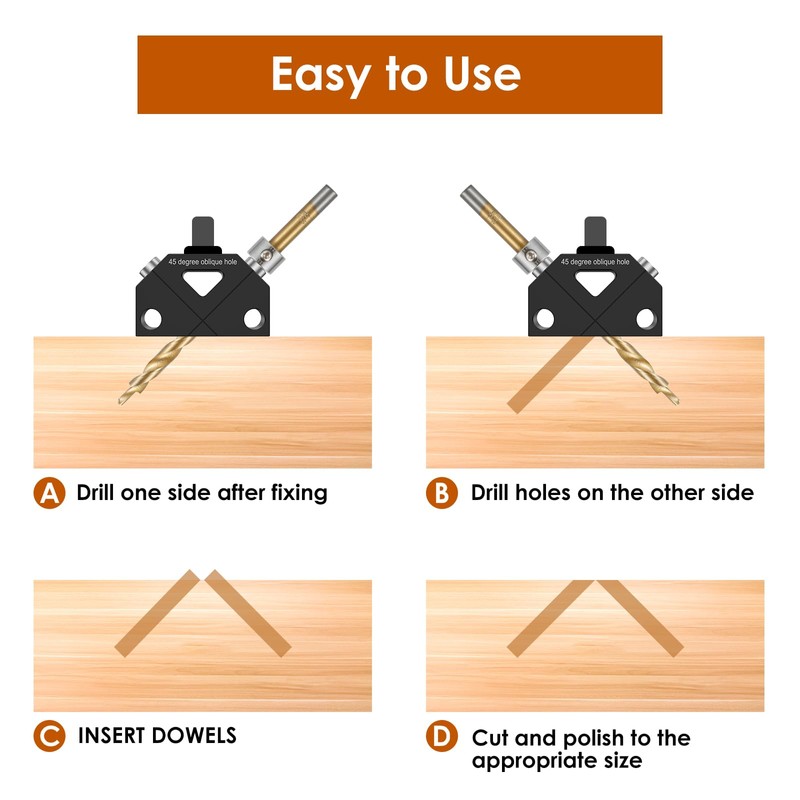 Easy to Use

45 degree oblique hole

45 degree oblique hole

A Drill one side after fixing

B Drill holes on the other side

C INSERT DOWELS

D Cut and polish to the appropriate size