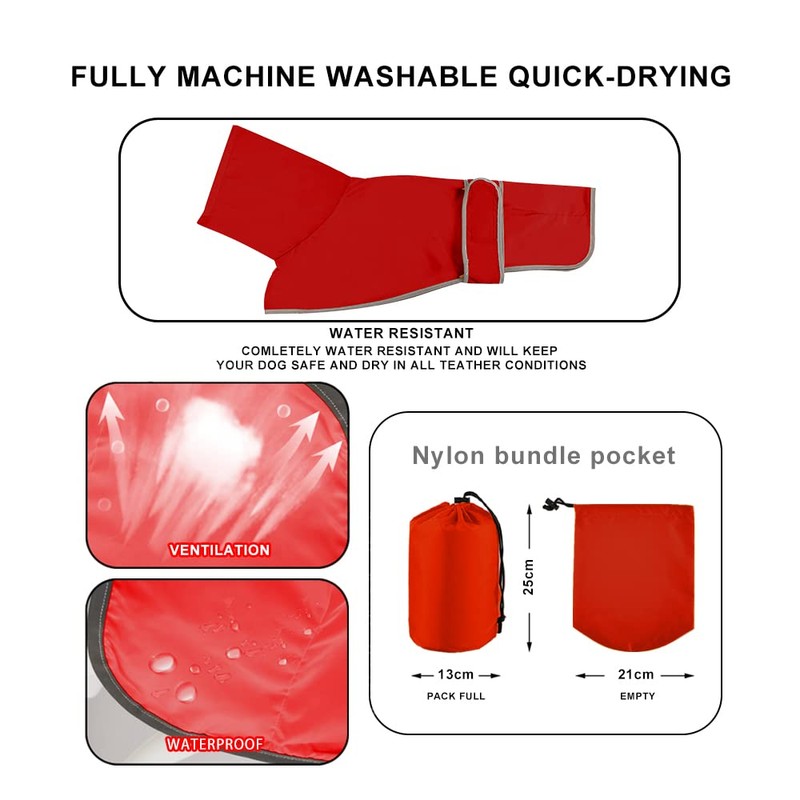 FULLY MACHINE WASHABLE QUICK-DRYING

WATER RESISTANT
COMLETELY WATER RESISTANT AND WILL KEEP YOUR DOG SAFE AND DRY IN ALL TEATHER CONDITIONS

VENTILATION

WATERPROOF

Nylon bundle pocket

25cm

13cm
PACK FULL

21cm
EMPTY