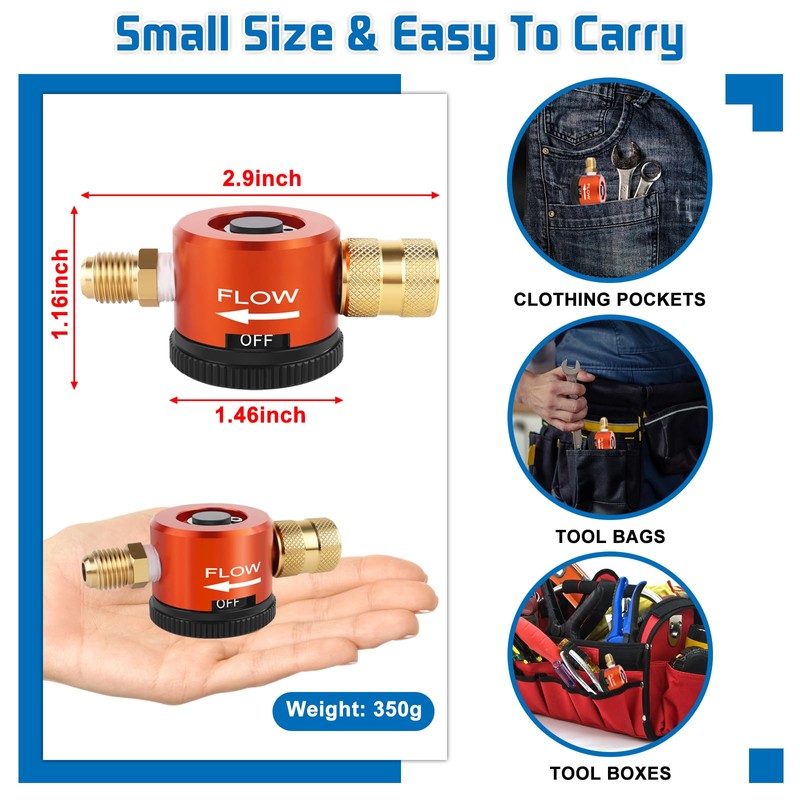 Small Size & Easy To Carry

2.9inch

1.16inch

FLOW

OFF

1.46inch

FLOW

OFF

Weight: 350g

CLOTHING POCKETS

TOOL BAGS

TOOL BOXES