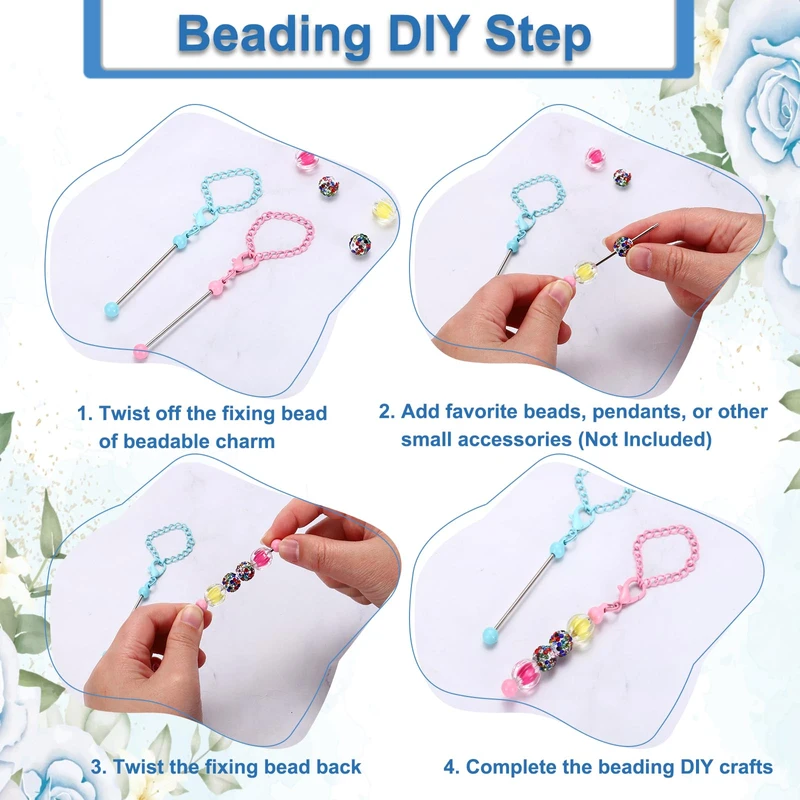 Beading DIY Step

1. Twist off the fixing bead of beadable charm

2. Add favorite beads, pendants, or other small accessories (Not Included)

3. Twist the fixing bead back

4. Complete the beading DIY crafts