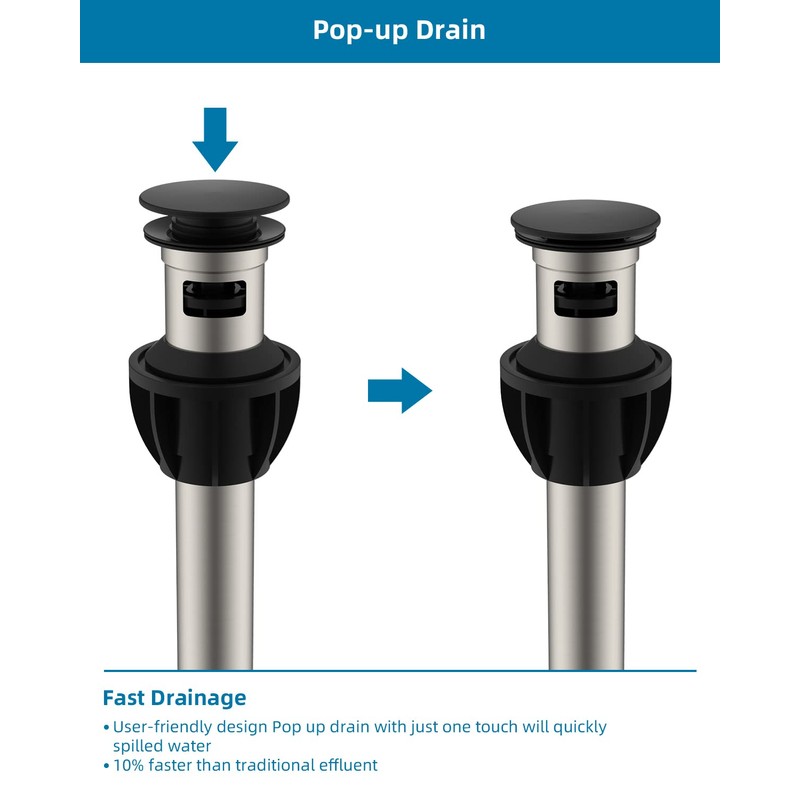 Pop-up Drain

Fast Drainage

• User-friendly design Pop up drain with just one touch will quickly spilled water
• 10% faster than traditional effluent