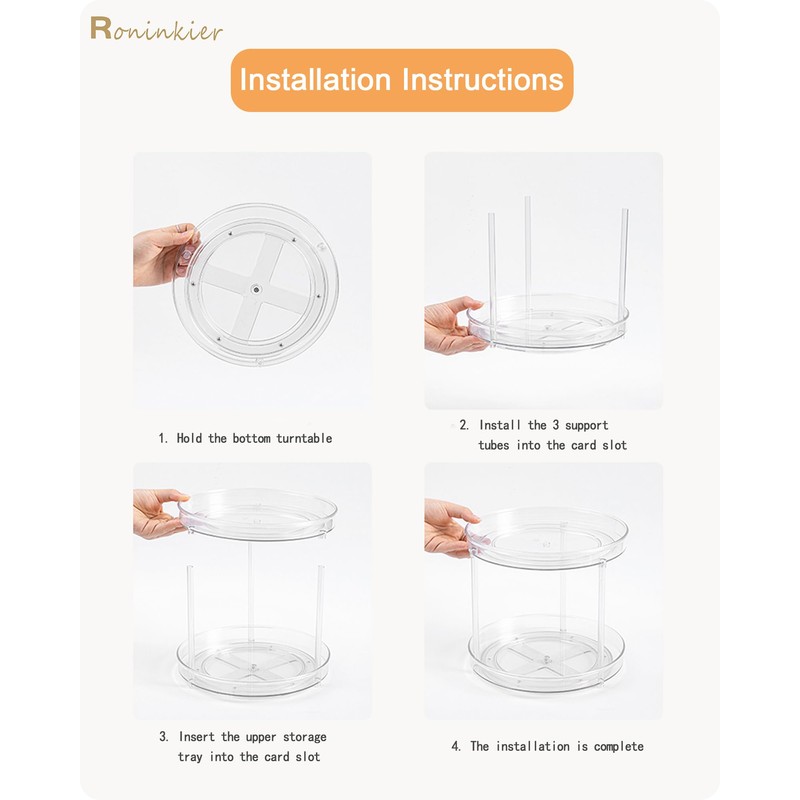 Roninkier

Installation Instructions

1. Hold the bottom turntable

2. Install the 3 support tubes into the card slot

3. Insert the upper storage tray into the card slot

4. The installation is complete