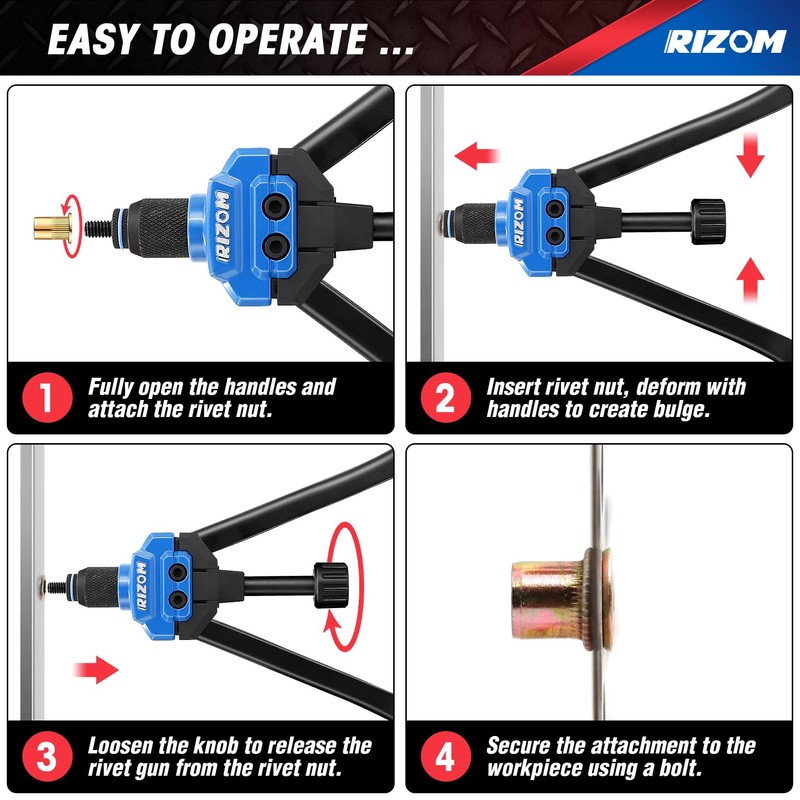 EASY TO OPERATE ...

RIZOM

RIZOM

1 Fully open the handles and attach the rivet nut.

RIZOM

2 Insert rivet nut, deform with handles to create bulge.

RIZOM

3 Loosen the knob to release the rivet gun from the rivet nut.

4 Secure the attachment to the workpiece using a bolt.