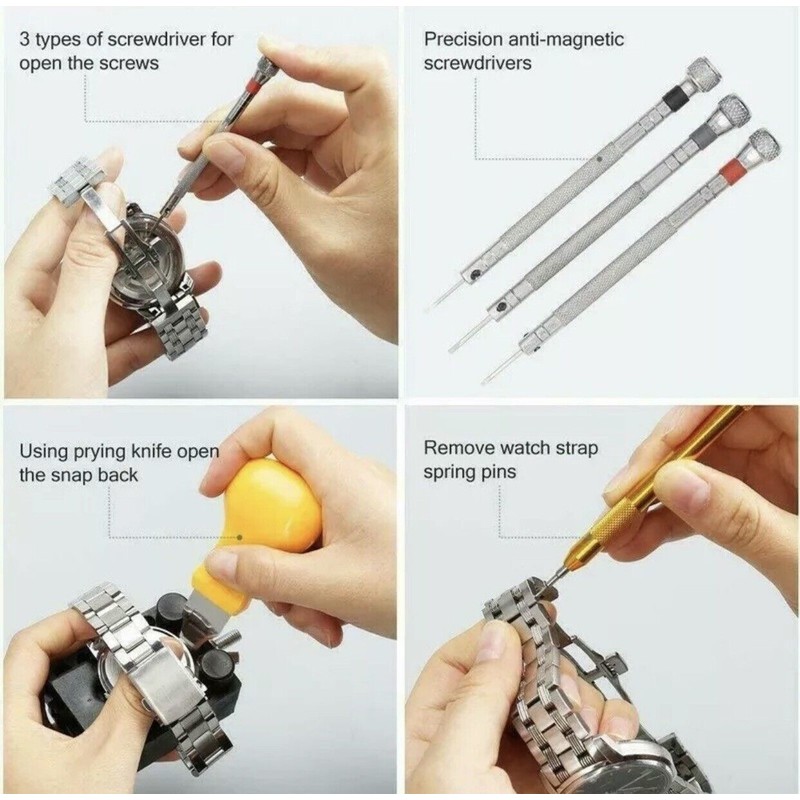 3 types of screwdriver for open the screws

Precision anti-magnetic screwdrivers

Using prying knife open the snap back

Remove watch strap spring pins