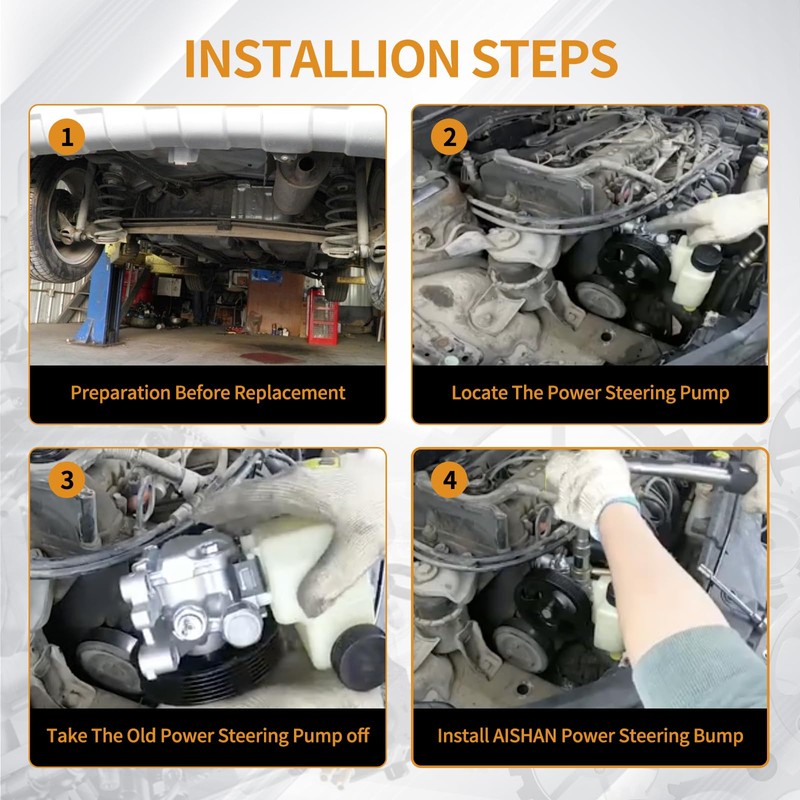 INSTALLION STEPS

1

Preparation Before Replacement

2

Locate The Power Steering Pump

3

Take The Old Power Steering Pump off

4

Install AISHAN Power Steering Bump