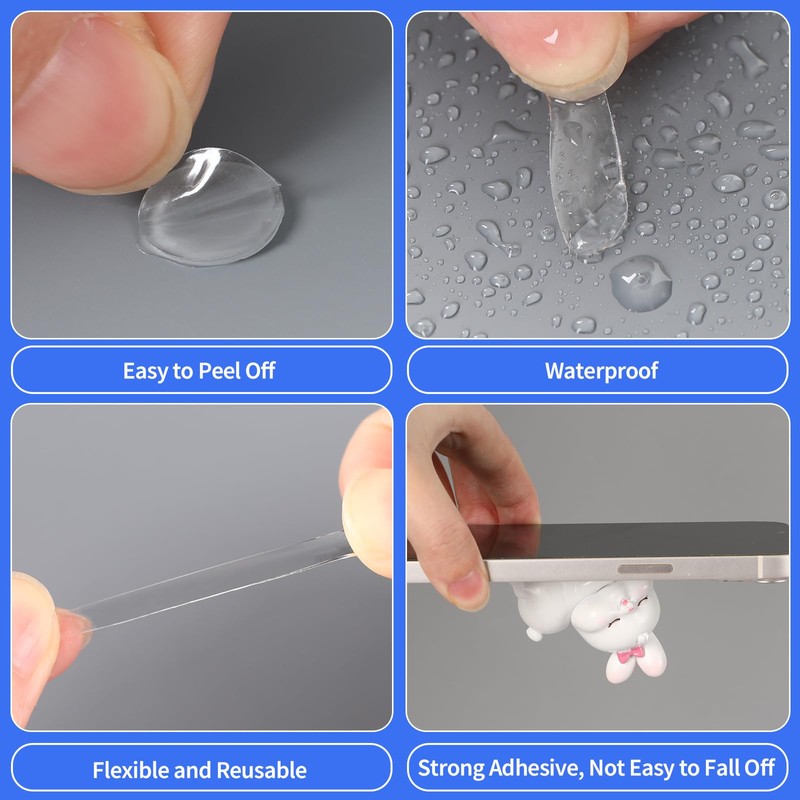 Easy to Peel Off

Waterproof

Flexible and Reusable

Strong Adhesive, Not Easy to Fall Off