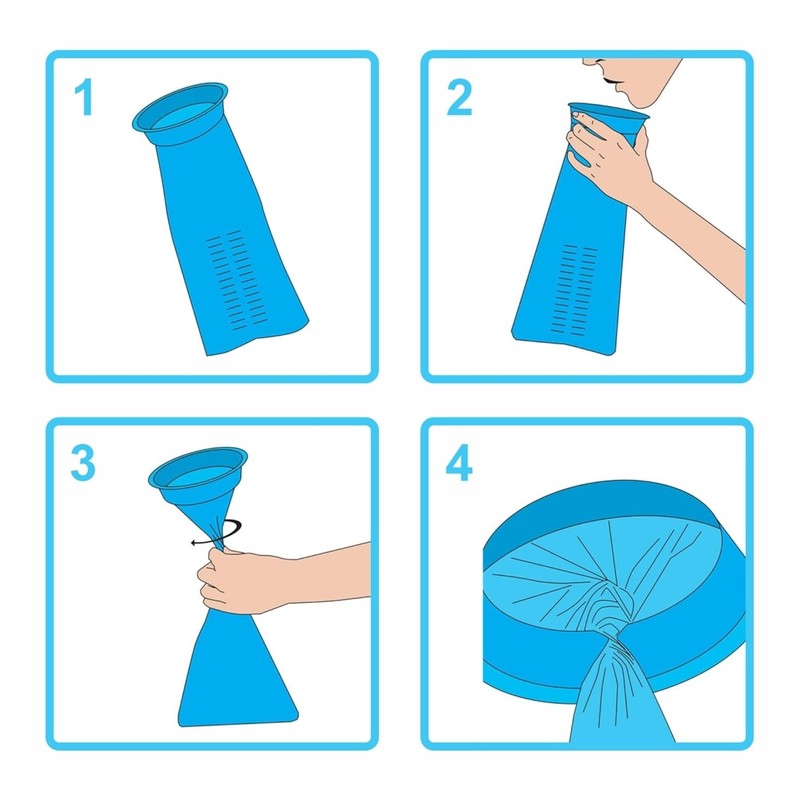 1

2

3

4