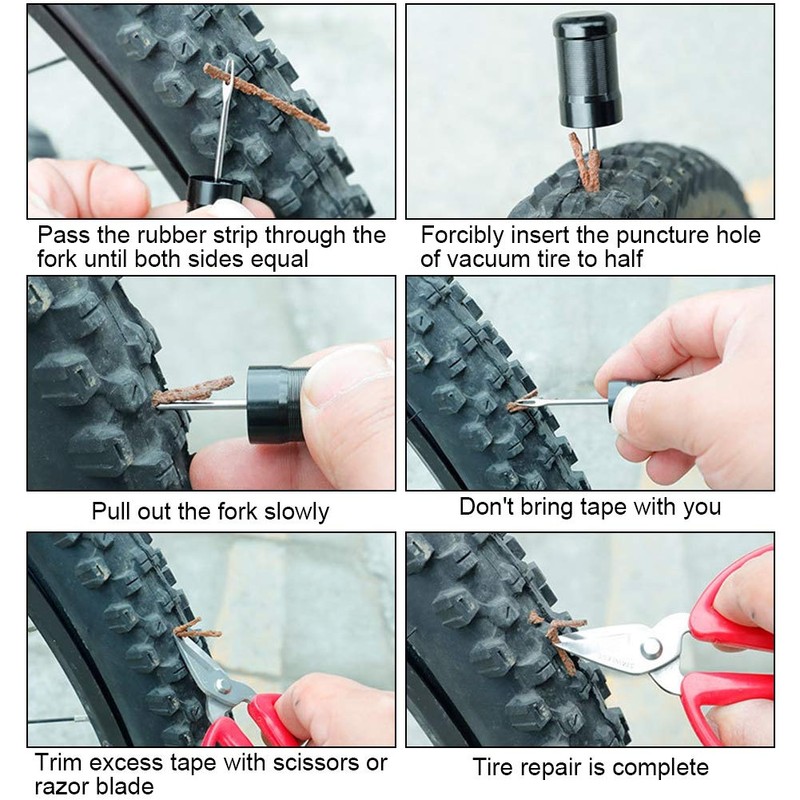 Pass the rubber strip through the fork until both sides equal

Forcibly insert the puncture hole of vacuum tire to half

Pull out the fork slowly

Don't bring tape with you

Trim excess tape with scissors or razor blade

Tire repair is complete