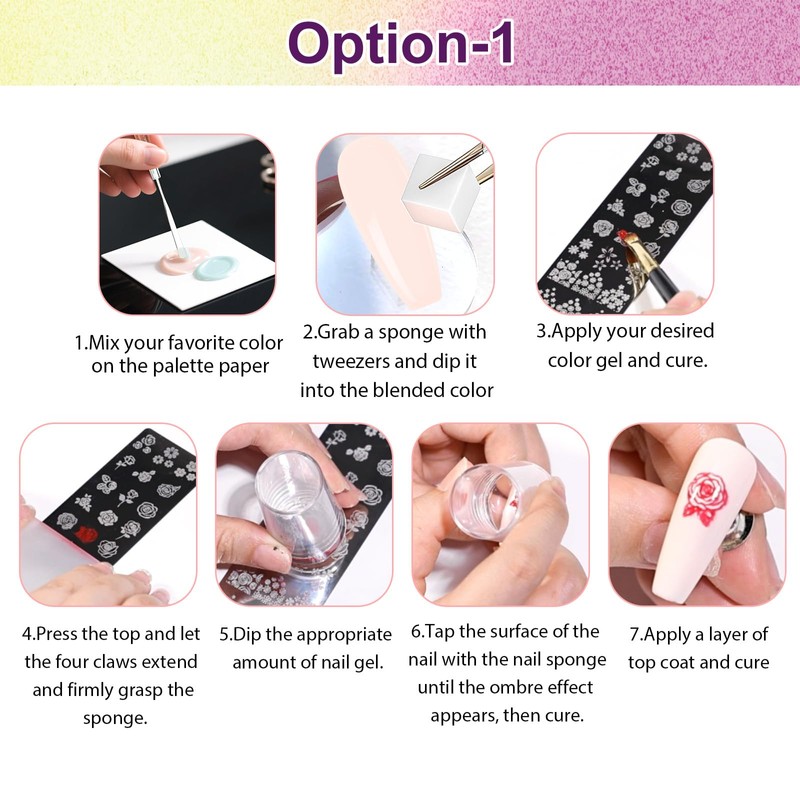 Option-1

1.Mix your favorite color on the palette paper

2.Grab a sponge with tweezers and dip it into the blended color

3.Apply your desired color gel and cure.

4.Press the top and let the four claws extend and firmly grasp the sponge.

5.Dip the appropriate amount of nail gel.

6.Tap the surface of the nail with the nail sponge until the ombre effect appears, then cure.

7.Apply a layer of top coat and cure