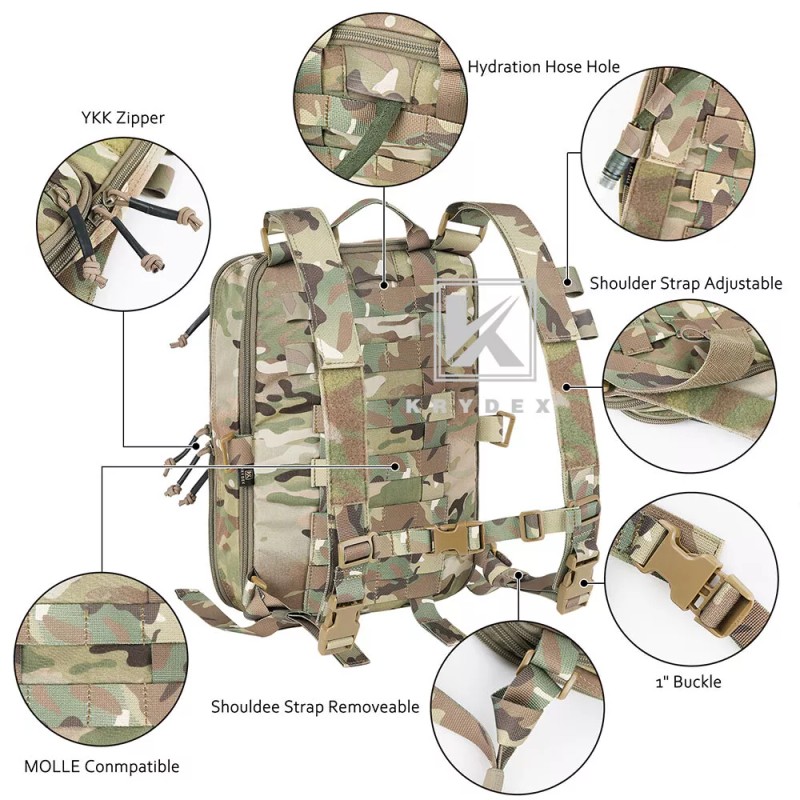 Hydration Hose Hole

YKK Zipper

Shoulder Strap Adjustable

KRYDEX

1" Buckle

Shouldee Strap Removeable

MOLLE Conmpatible