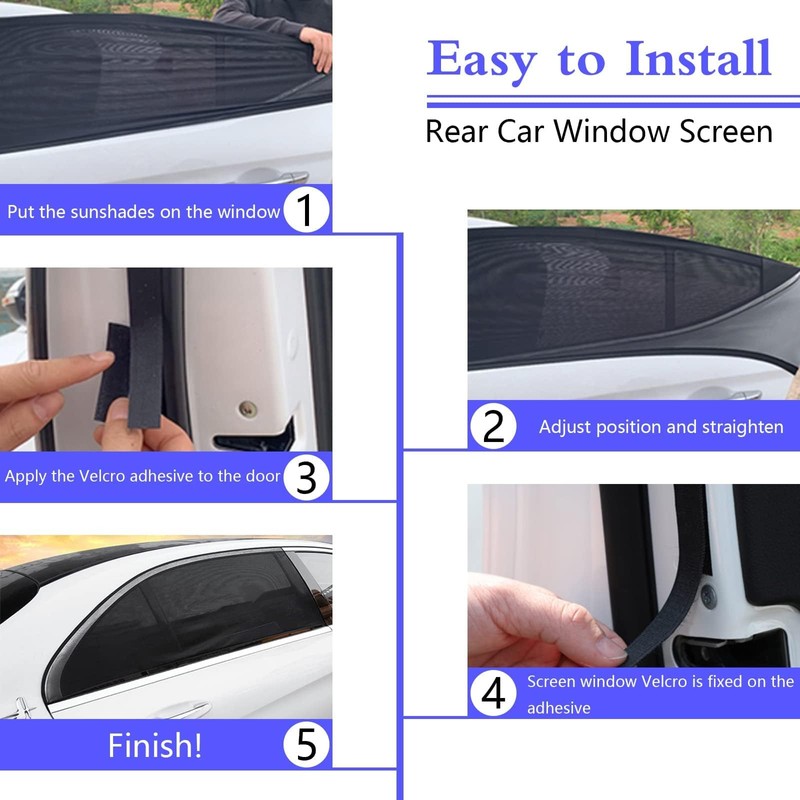 Easy to Install

Rear Car Window Screen

Put the sunshades on the window 1

2 Adjust position and straighten

Apply the Velcro adhesive to the door 3

4 Screen window Velcro is fixed on the adhesive

Finish! 5